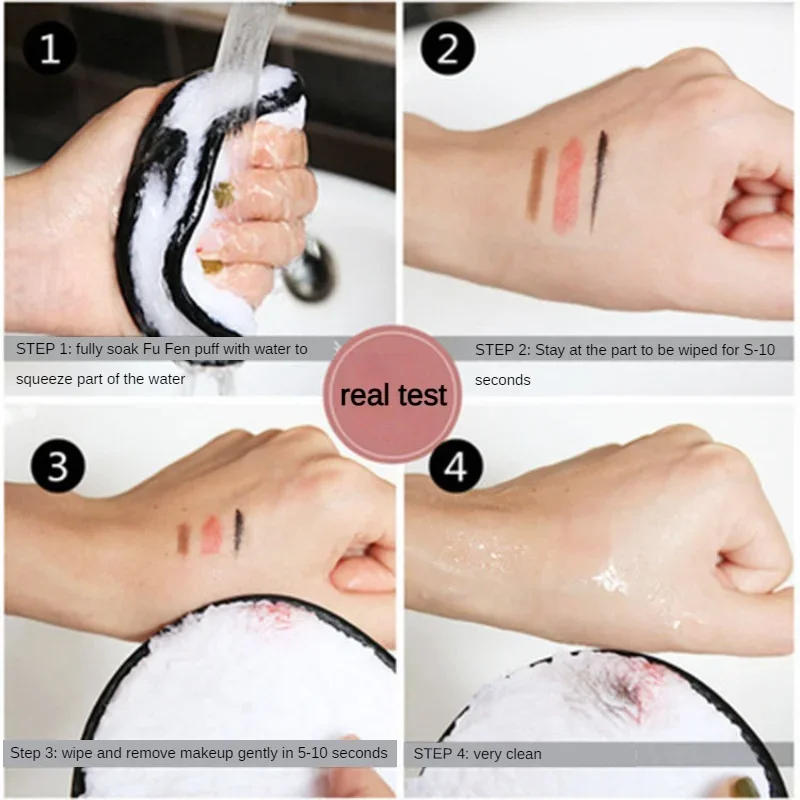 1

STEP 1: fully soak Fu Fen puff with water to squeeze part of the water

2

STEP 2: Stay at the part to be wiped for S-10 seconds

real test

3

Step 3: wipe and remove makeup gently in 5-10 seconds

4

STEP 4: very clean