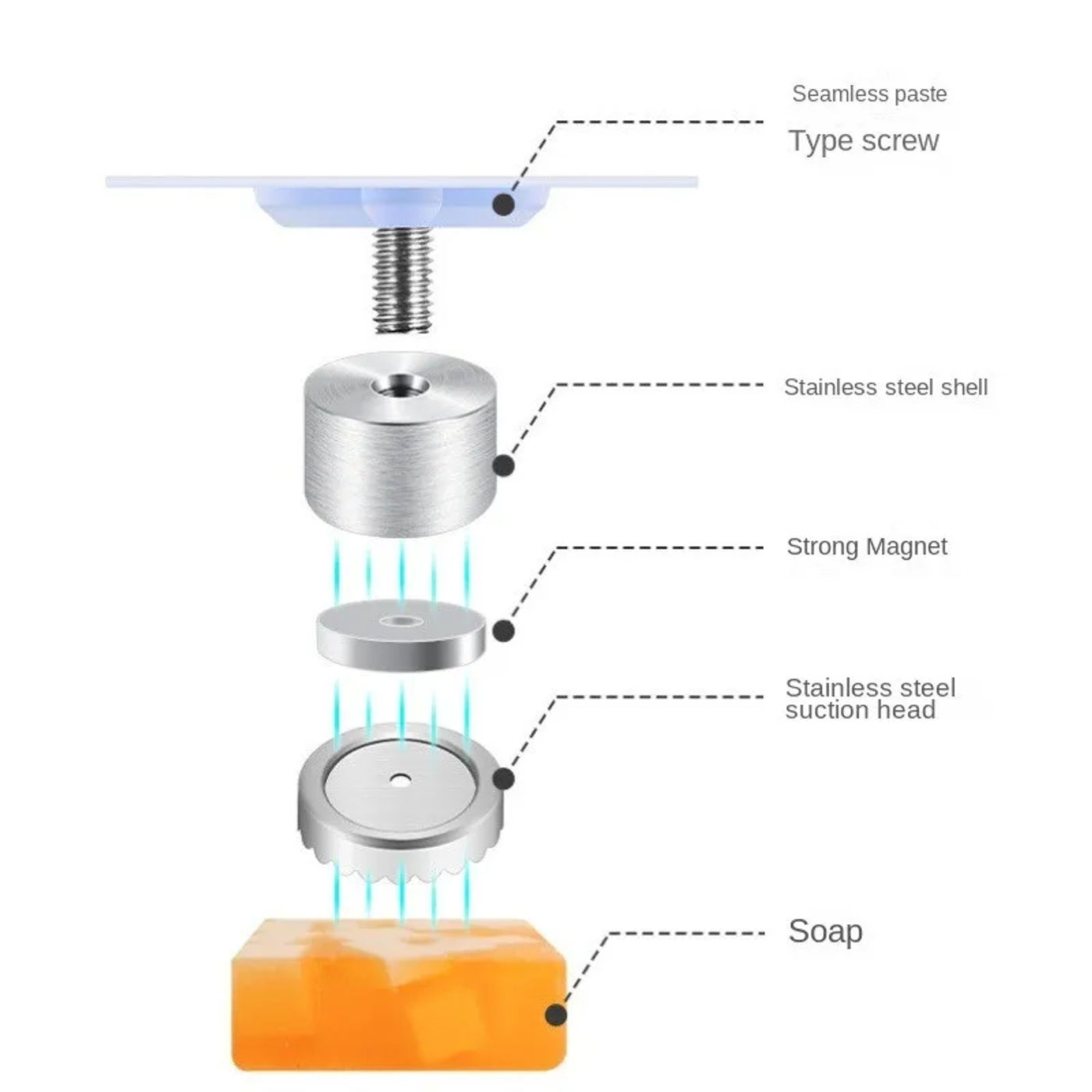 Seamless paste
Type screw

Stainless steel shell

Strong Magnet

Stainless steel suction head

Soap