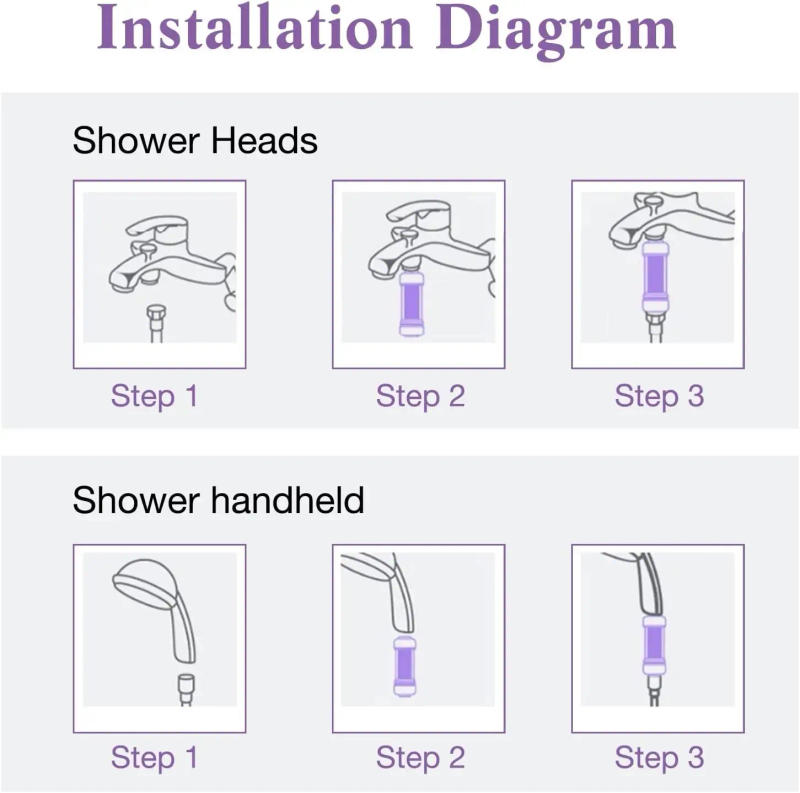 Installation Diagram

Shower Heads

Step 1

Step 2

Step 3

Shower handheld

Step 1

Step 2

Step 3