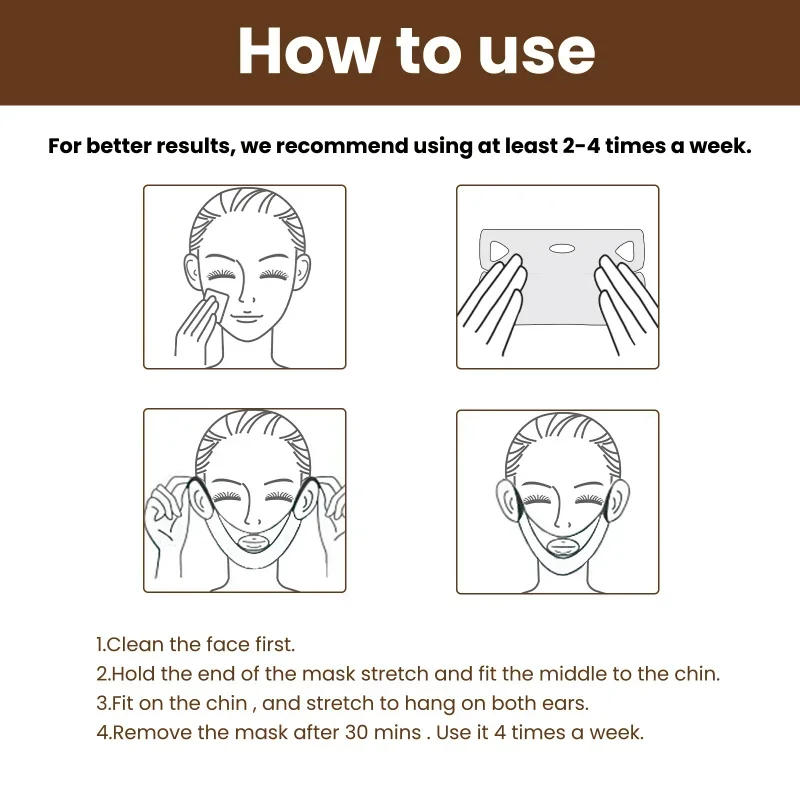 How to use

For better results, we recommend using at least 2-4 times a week.

1.Clean the face first.
2.Hold the end of the mask stretch and fit the middle to the chin.
3.Fit on the chin , and stretch to hang on both ears.
4.Remove the mask after 30 mins . Use it 4 times a week.