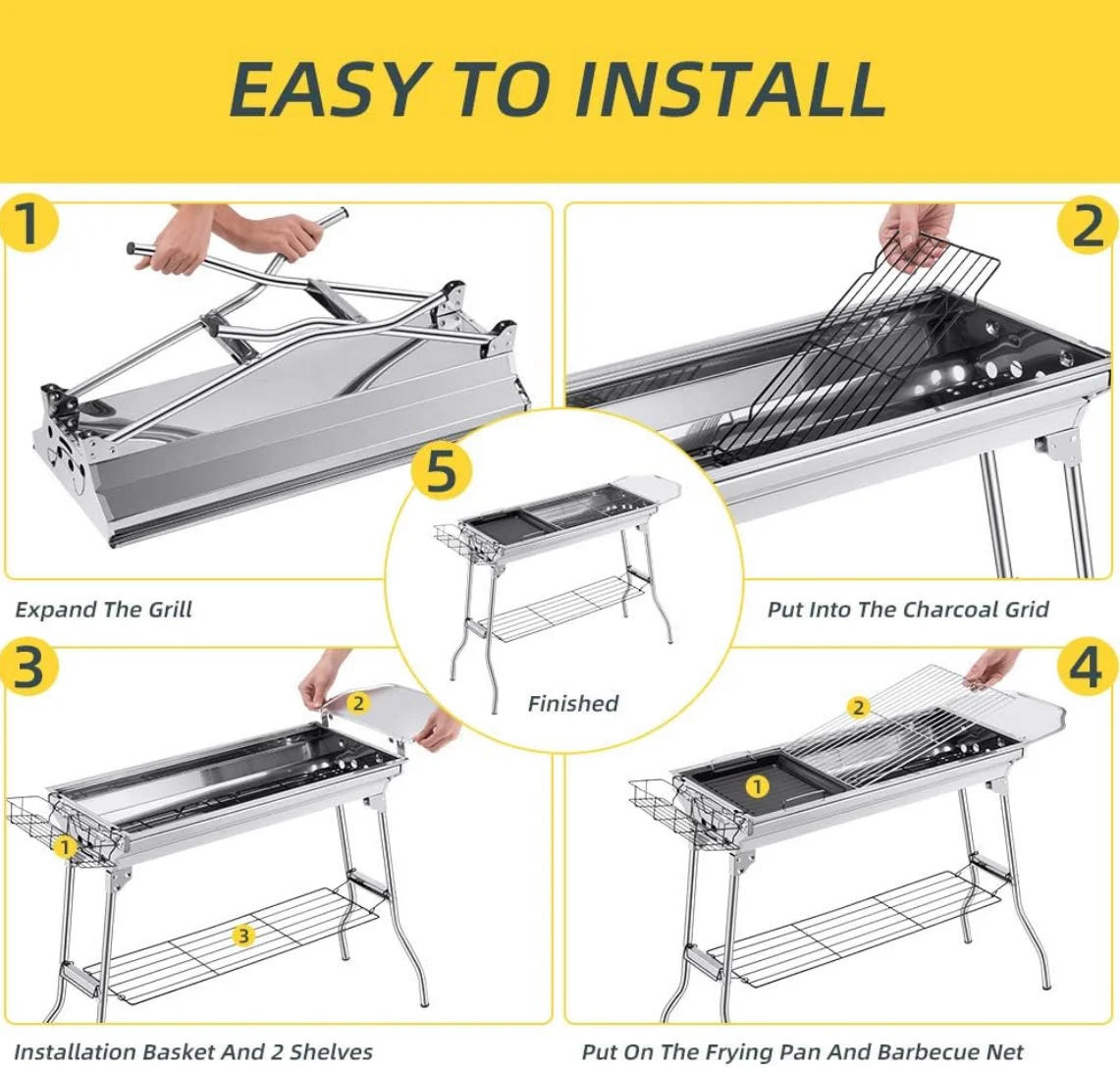 EASY TO INSTALL

1

Expand The Grill

2

Put Into The Charcoal Grid

5

Finished

3

2

1

3

Installation Basket And 2 Shelves

4

2

1

Put On The Frying Pan And Barbecue Net