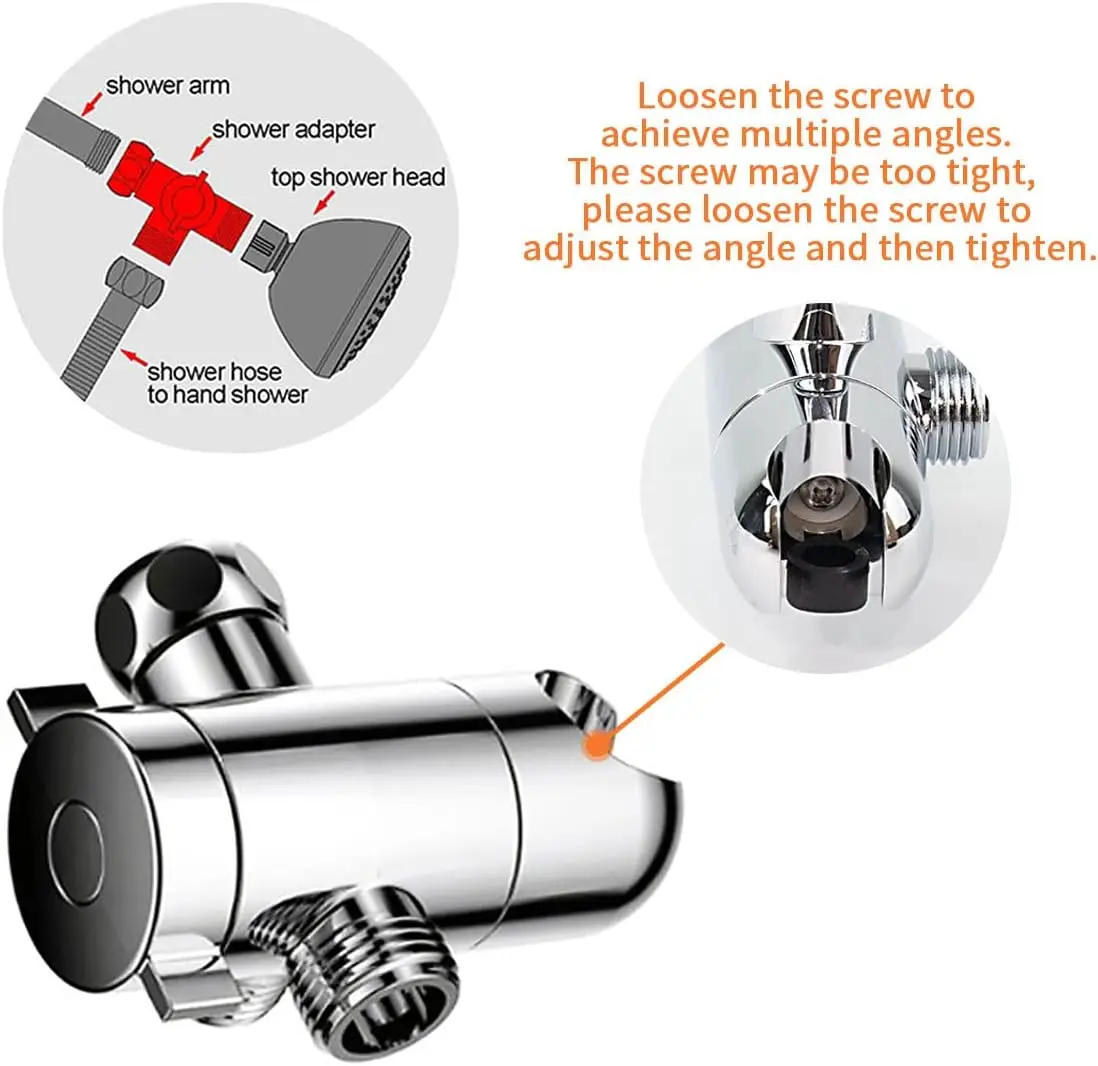 shower arm
shower adapter
top shower head
shower hose
to hand shower

Loosen the screw to achieve multiple angles. The screw may be too tight, please loosen the screw to adjust the angle and then tighten.