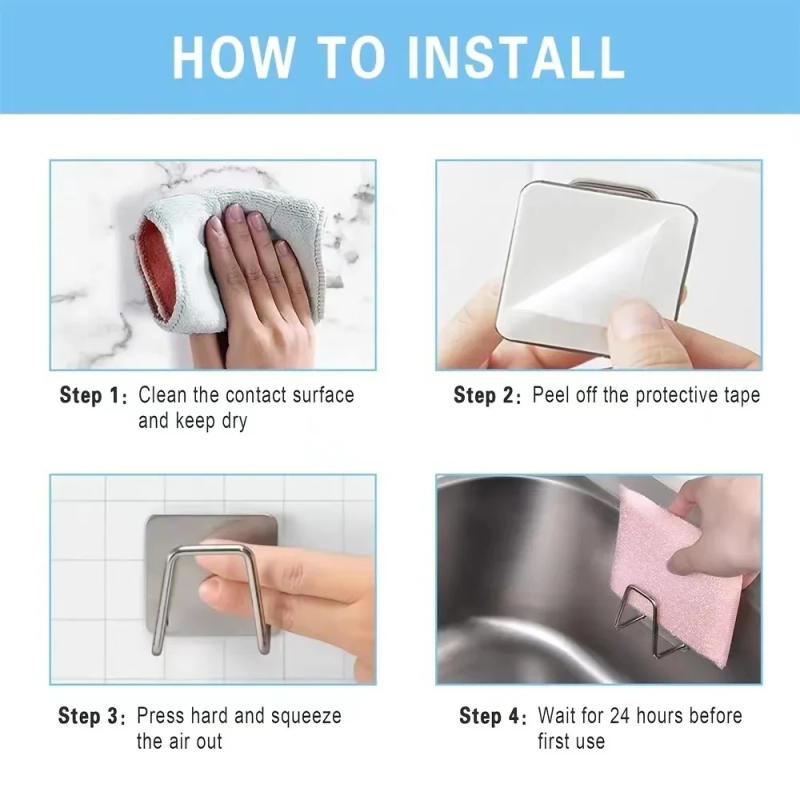 HOW TO INSTALL

Step 1: Clean the contact surface and keep dry

Step 2: Peel off the protective tape

Step 3: Press hard and squeeze the air out

Step 4: Wait for 24 hours before first use