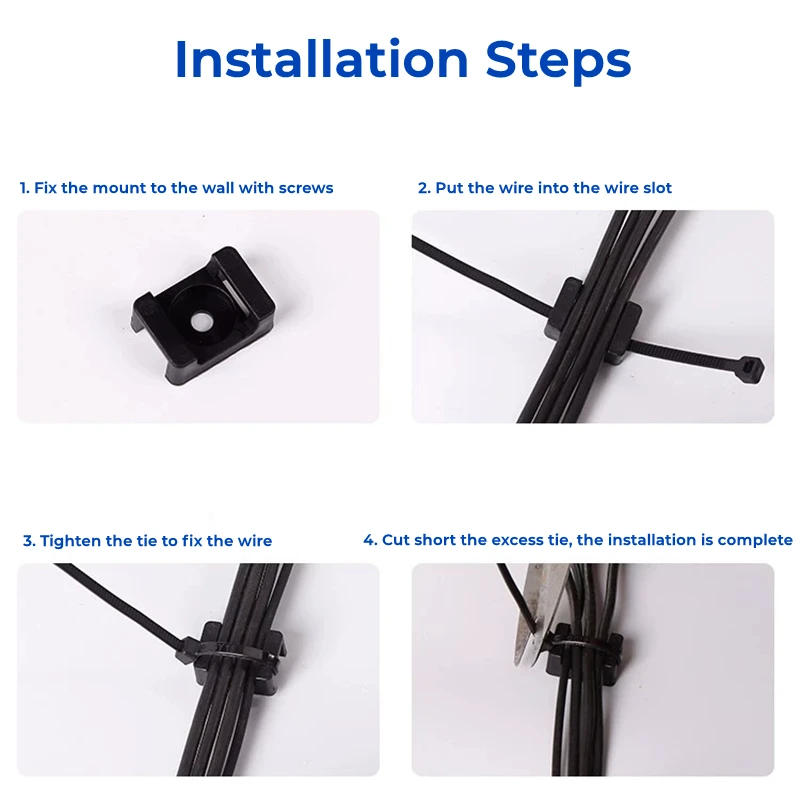 Installation Steps

1. Fix the mount to the wall with screws

2. Put the wire into the wire slot

3. Tighten the tie to fix the wire

4. Cut short the excess tie, the installation is complete