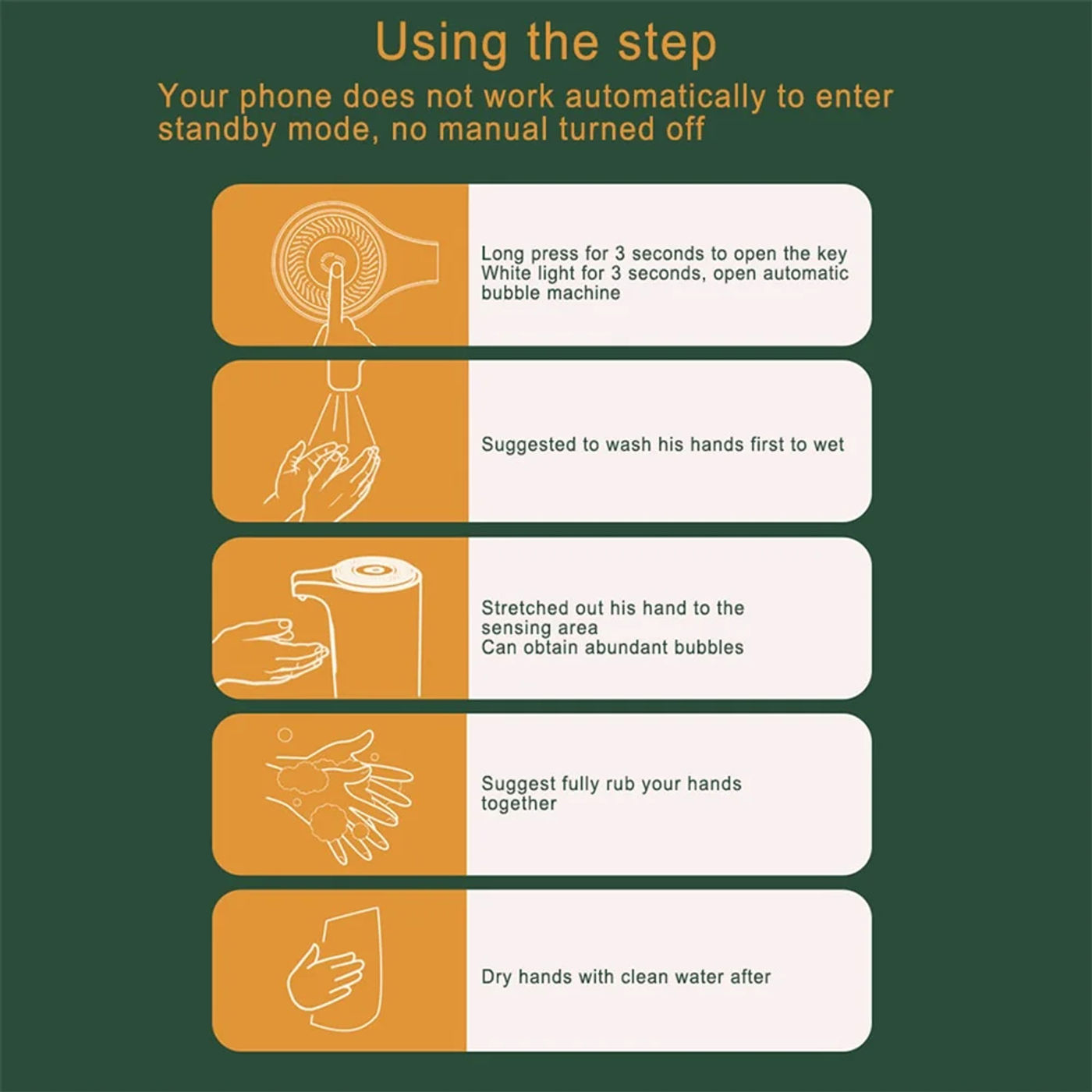 Using the step

Your phone does not work automatically to enter standby mode, no manual turned off

Long press for 3 seconds to open the key
White light for 3 seconds, open automatic bubble machine

Suggested to wash his hands first to wet

Stretched out his hand to the sensing area
Can obtain abundant bubbles

Suggest fully rub your hands together

Dry hands with clean water after