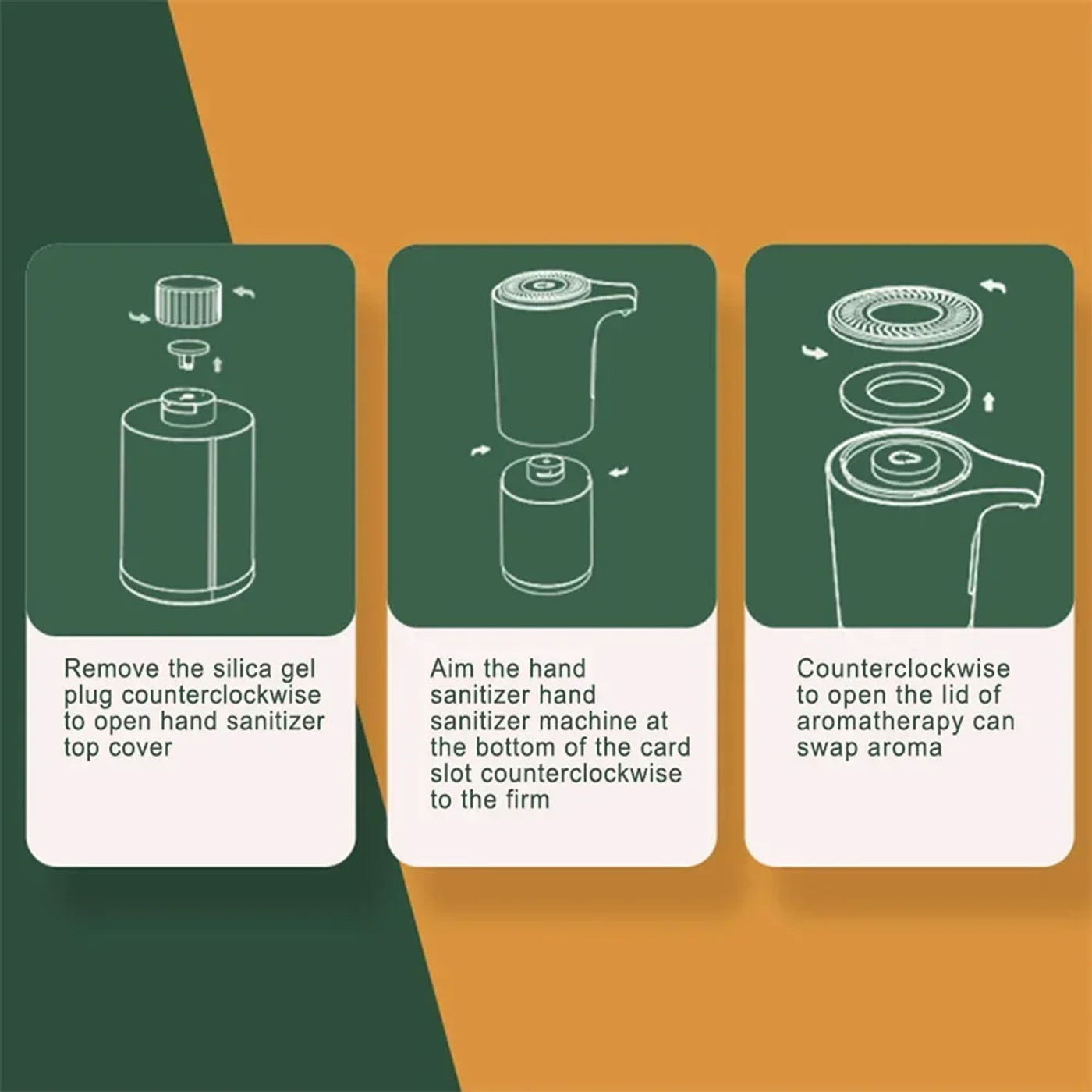 Remove the silica gel plug counterclockwise to open hand sanitizer top cover

Aim the hand sanitizer hand sanitizer machine at the bottom of the card slot counterclockwise to the firm

Counterclockwise to open the lid of aromatherapy can swap aroma