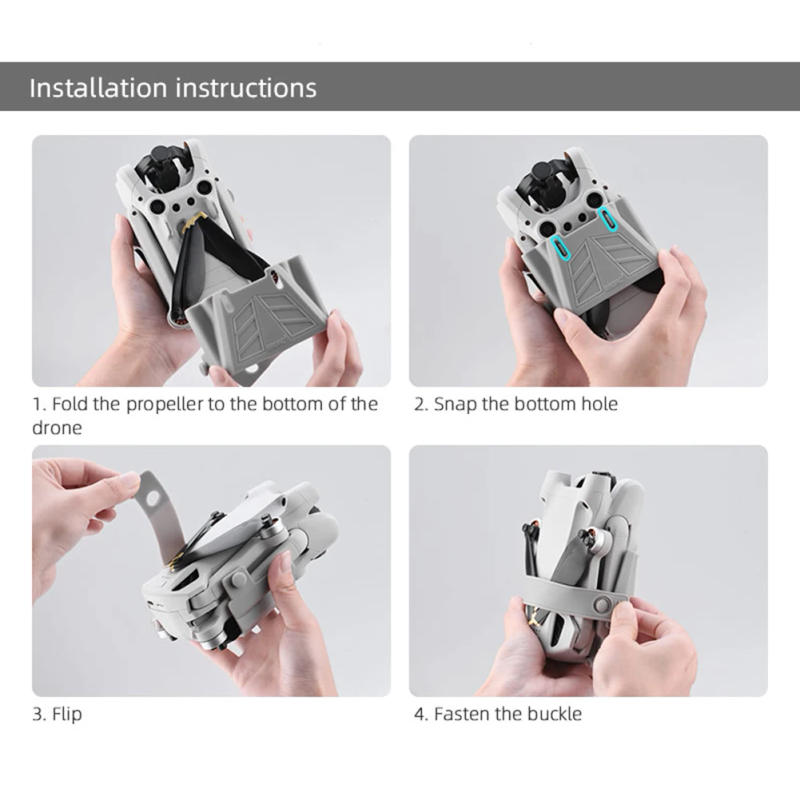 Installation instructions

1. Fold the propeller to the bottom of the drone

2. Snap the bottom hole

3. Flip

4. Fasten the buckle