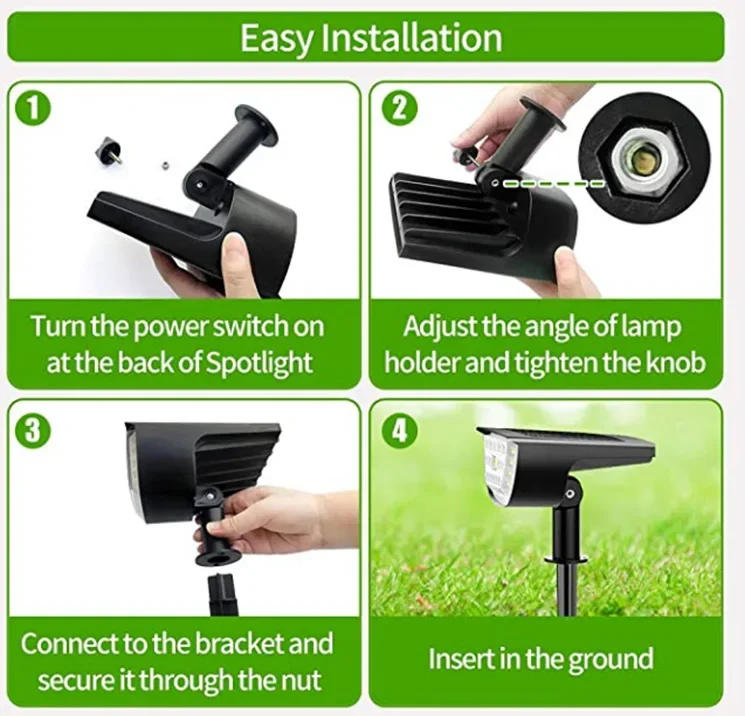 Easy Installation

1

Turn the power switch on at the back of Spotlight

2

Adjust the angle of lamp holder and tighten the knob

3

Connect to the bracket and secure it through the nut

4

Insert in the ground