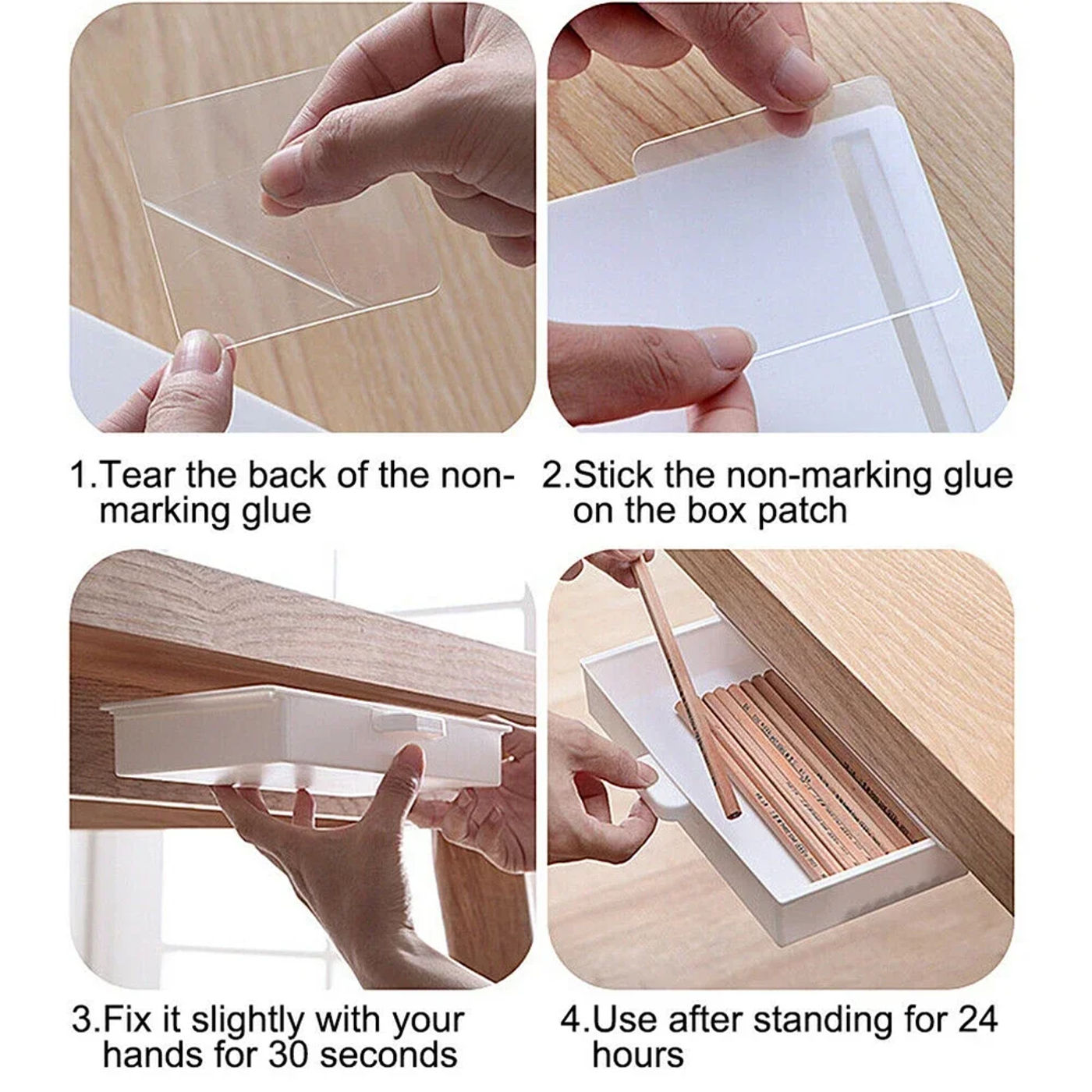 1.Tear the back of the non-marking glue

2.Stick the non-marking glue on the box patch

3.Fix it slightly with your hands for 30 seconds

4.Use after standing for 24 hours