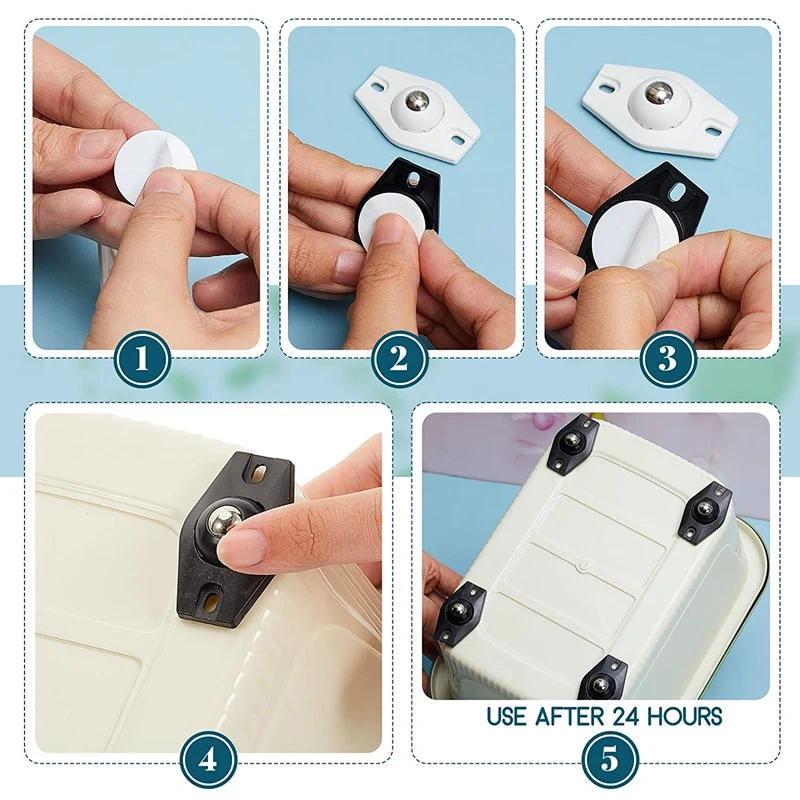 1

2

3

4

USE AFTER 24 HOURS

5