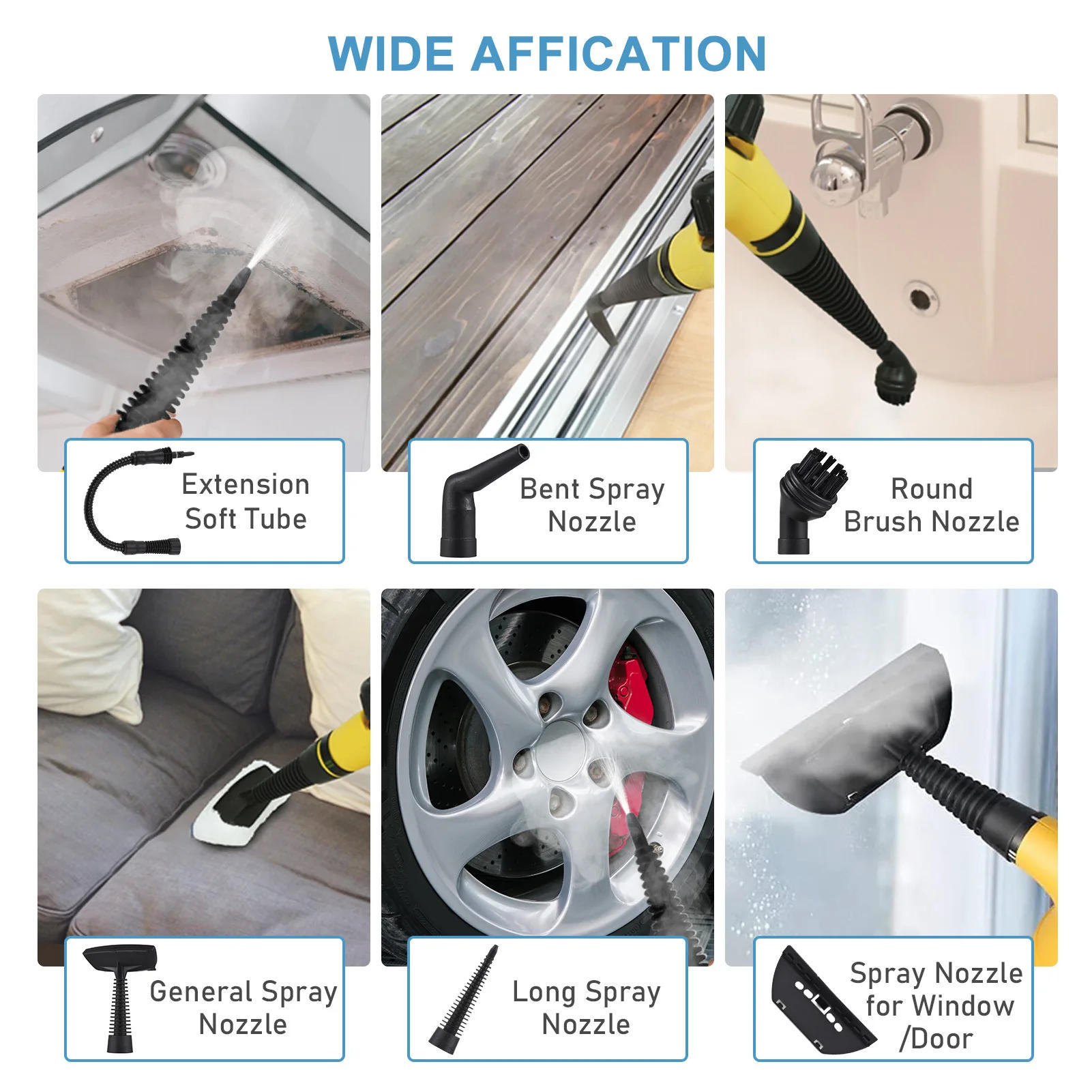 WIDE AFFICATION

Extension Soft Tube

Bent Spray Nozzle

Round Brush Nozzle

General Spray Nozzle

Long Spray Nozzle

Spray Nozzle for Window /Door