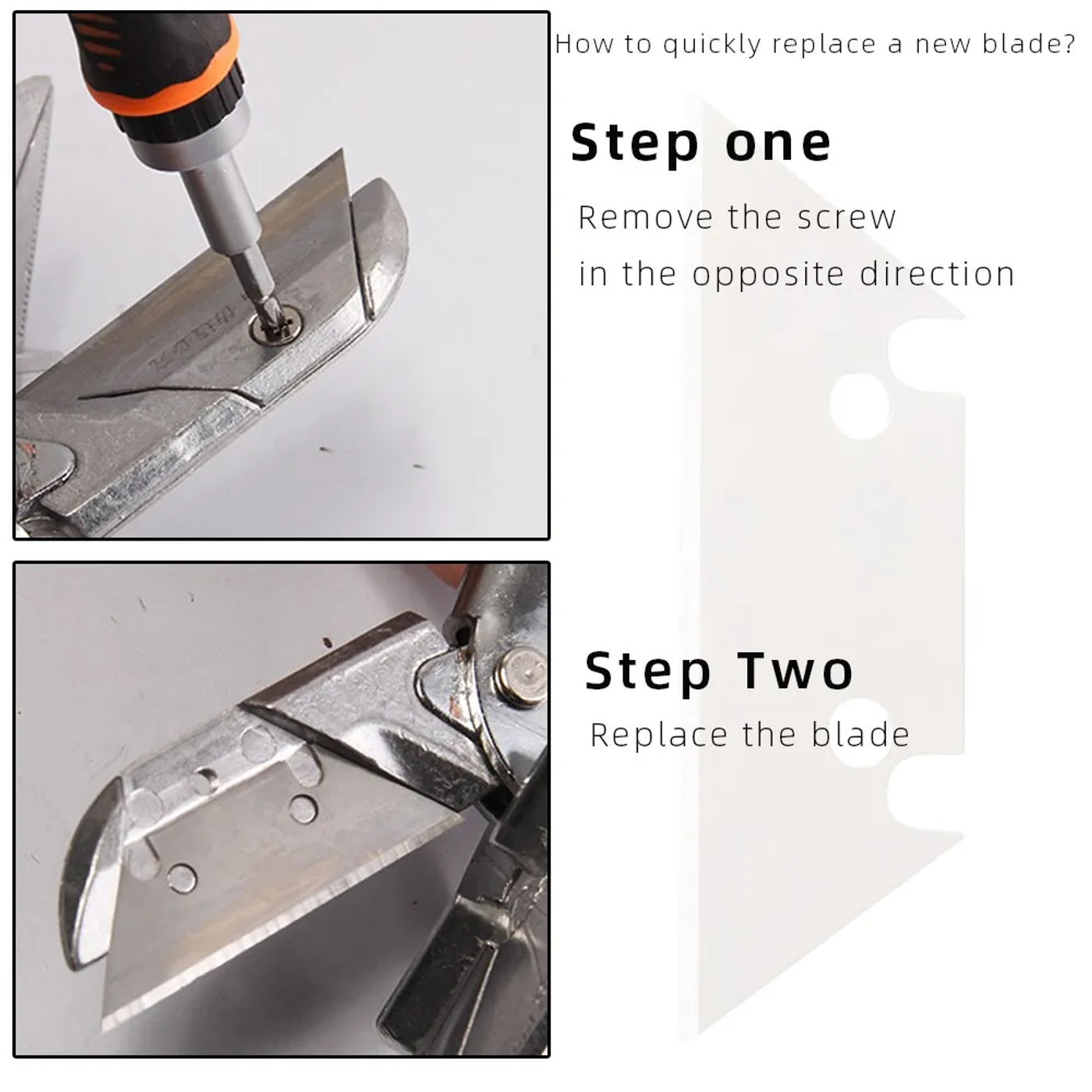 How to quickly replace a new blade?

Step one

Remove the screw

in the opposite direction

Step Two

Replace the blade