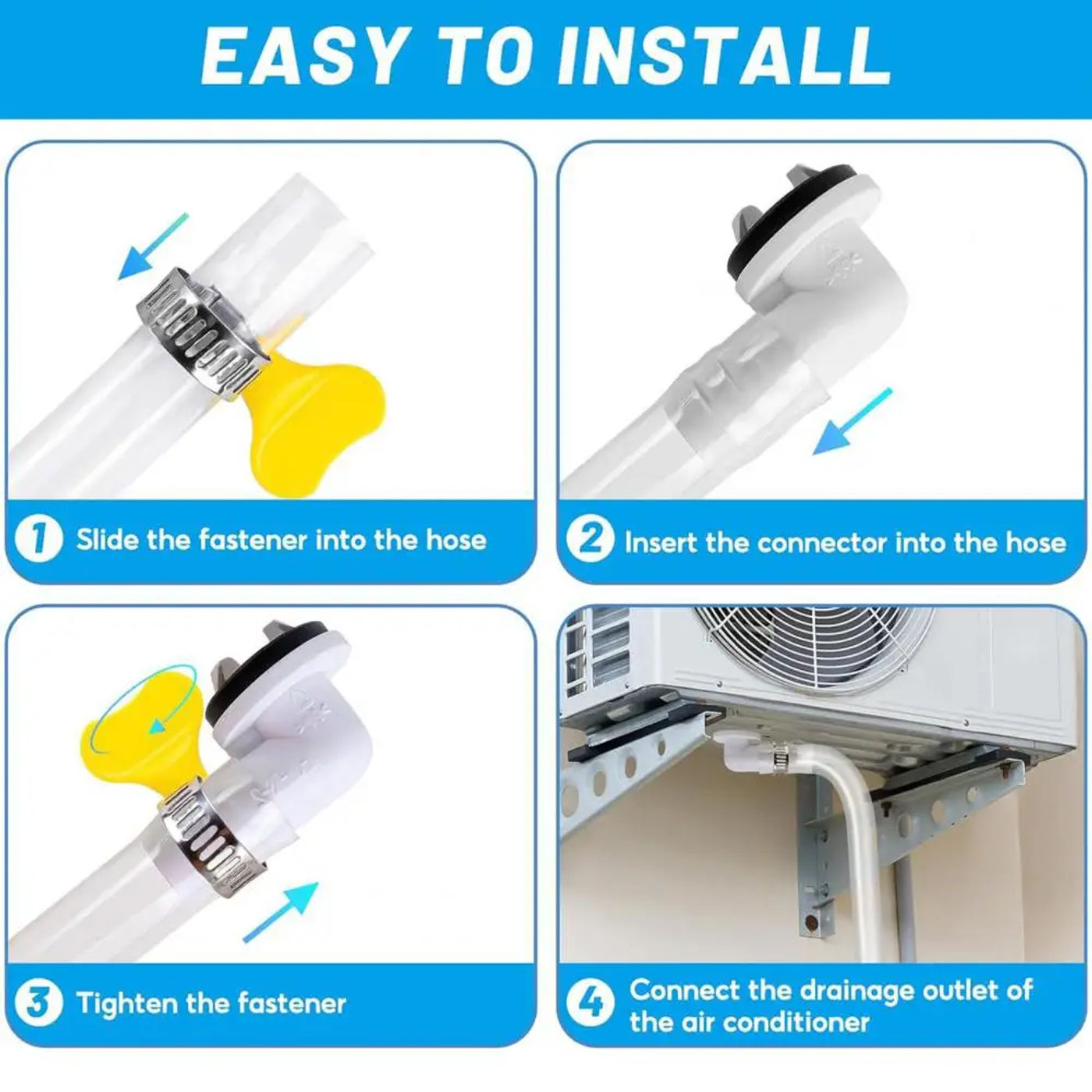 EASY TO INSTALL

1 Slide the fastener into the hose

2 Insert the connector into the hose

3 Tighten the fastener

4 Connect the drainage outlet of the air conditioner