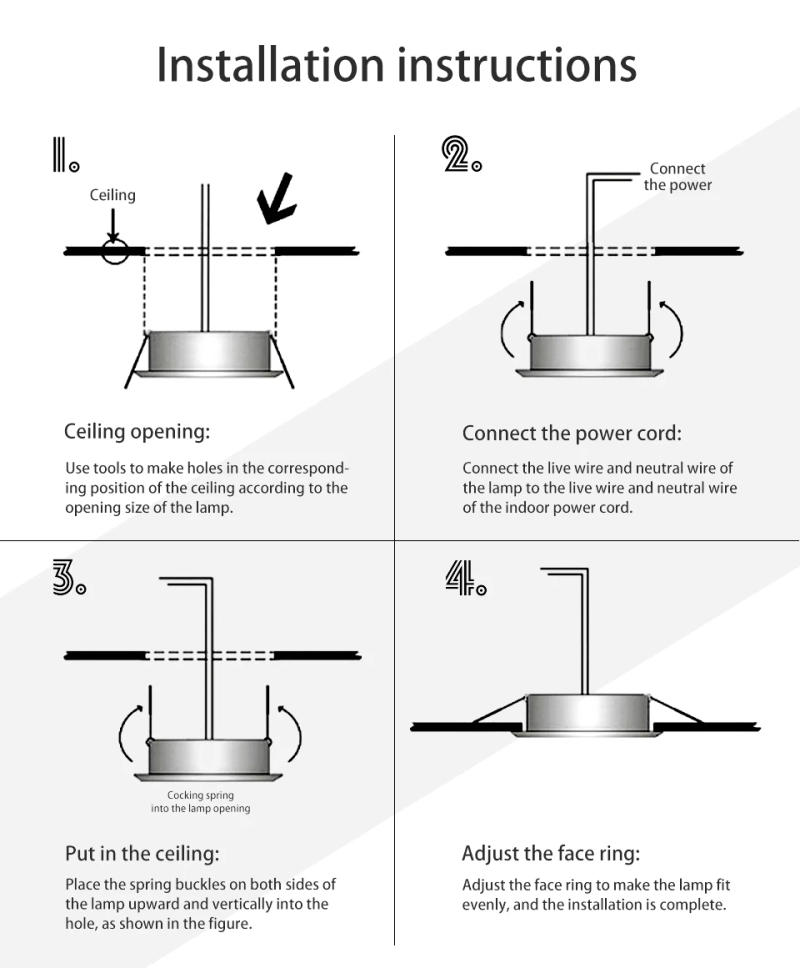 Installation instructions

1.

Ceiling

Ceiling opening:

Use tools to make holes in the corresponding position of the ceiling according to the opening size of the lamp.

2.

Connect the power

Connect the power cord:

Connect the live wire and neutral wire of the lamp to the live wire and neutral wire of the indoor power cord.

3.

Cocking spring into the lamp opening

Put in the ceiling:

Place the spring buckles on both sides of the lamp upward and vertically into the hole, as shown in the figure.

4.

Adjust the face ring:

Adjust the face ring to make the lamp fit evenly, and the installation is complete.