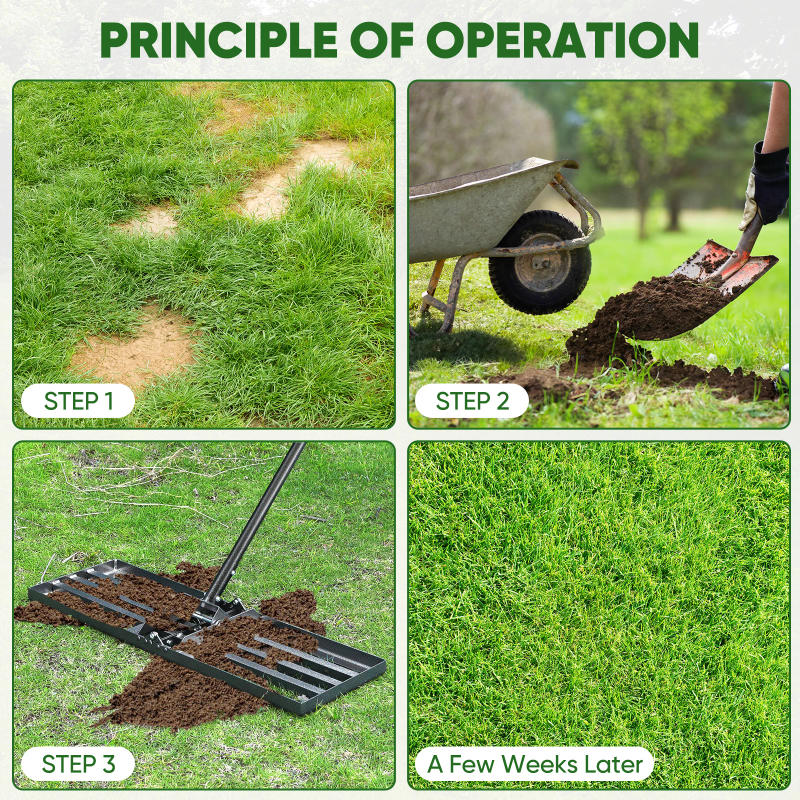 PRINCIPLE OF OPERATION

STEP 1

STEP 2

STEP 3

A Few Weeks Later