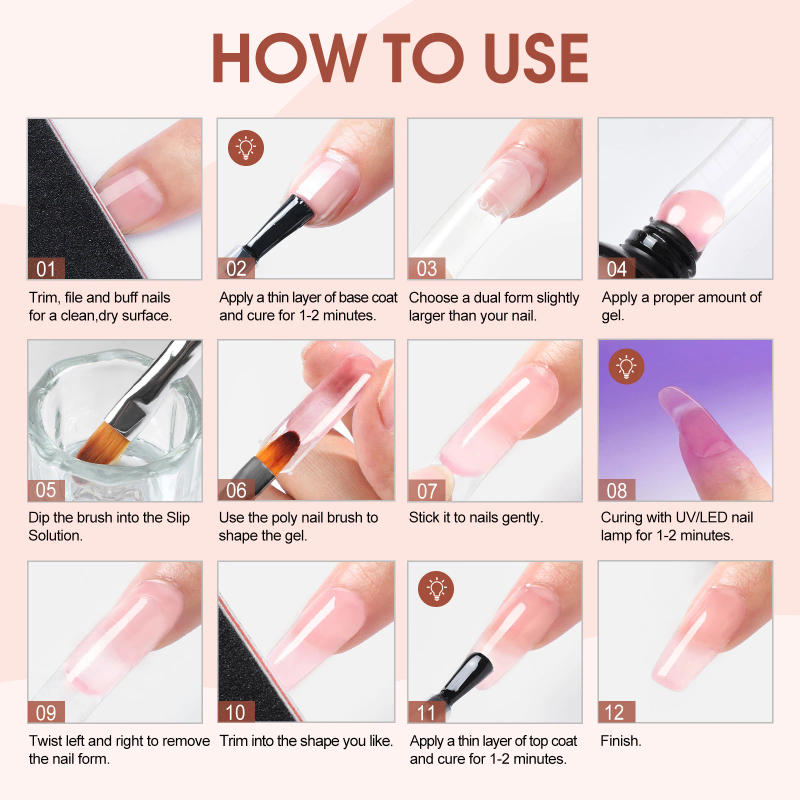 HOW TO USE

01
Trim, file and buff nails for a clean,dry surface.

02
Apply a thin layer of base coat and cure for 1-2 minutes.

03
Choose a dual form slightly larger than your nail.

04
Apply a proper amount of gel.

05
Dip the brush into the Slip Solution.

06
Use the poly nail brush to shape the gel.

07
Stick it to nails gently.

08
Curing with UV/LED nail lamp for 1-2 minutes.

09
Twist left and right to remove the nail form.

10
Trim into the shape you like.

11
Apply a thin layer of top coat and cure for 1-2 minutes.

12
Finish.