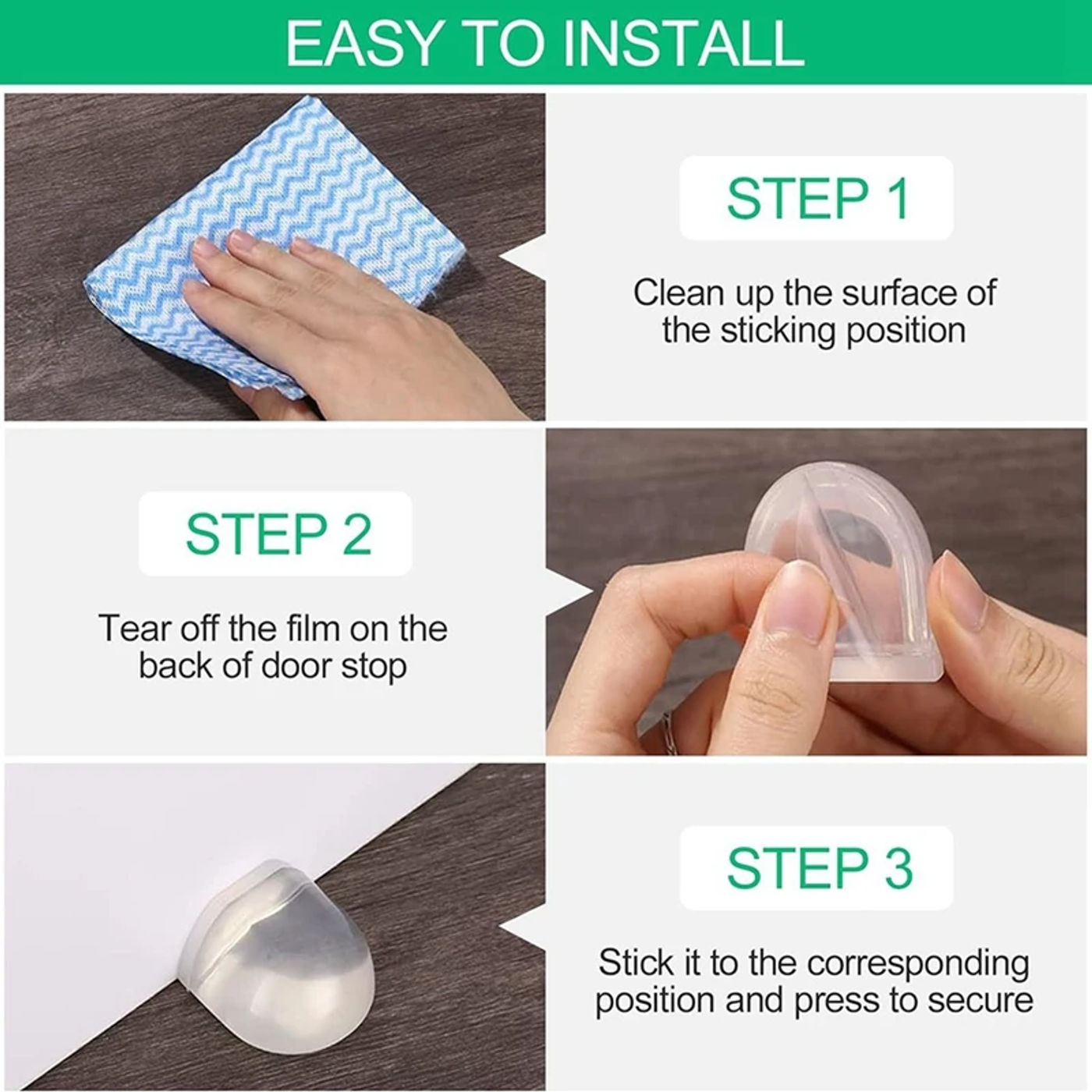 EASY TO INSTALL

STEP 1

Clean up the surface of the sticking position

STEP 2

Tear off the film on the back of door stop

STEP 3

Stick it to the corresponding position and press to secure