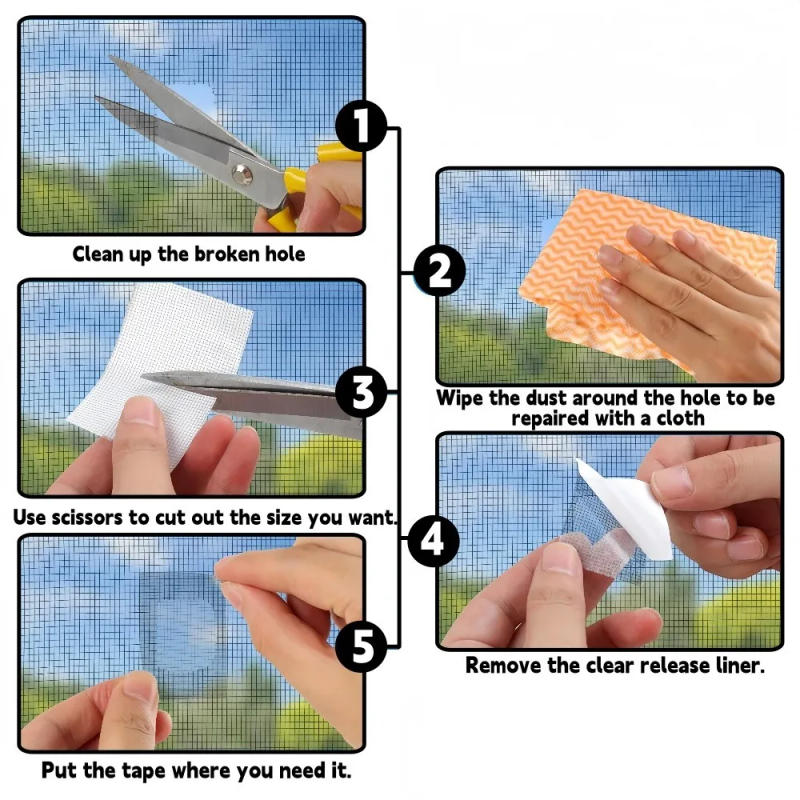 1
Clean up the broken hole

2
Wipe the dust around the hole to be repaired with a cloth

3
Use scissors to cut out the size you want.

4
Remove the clear release liner.

5
Put the tape where you need it.