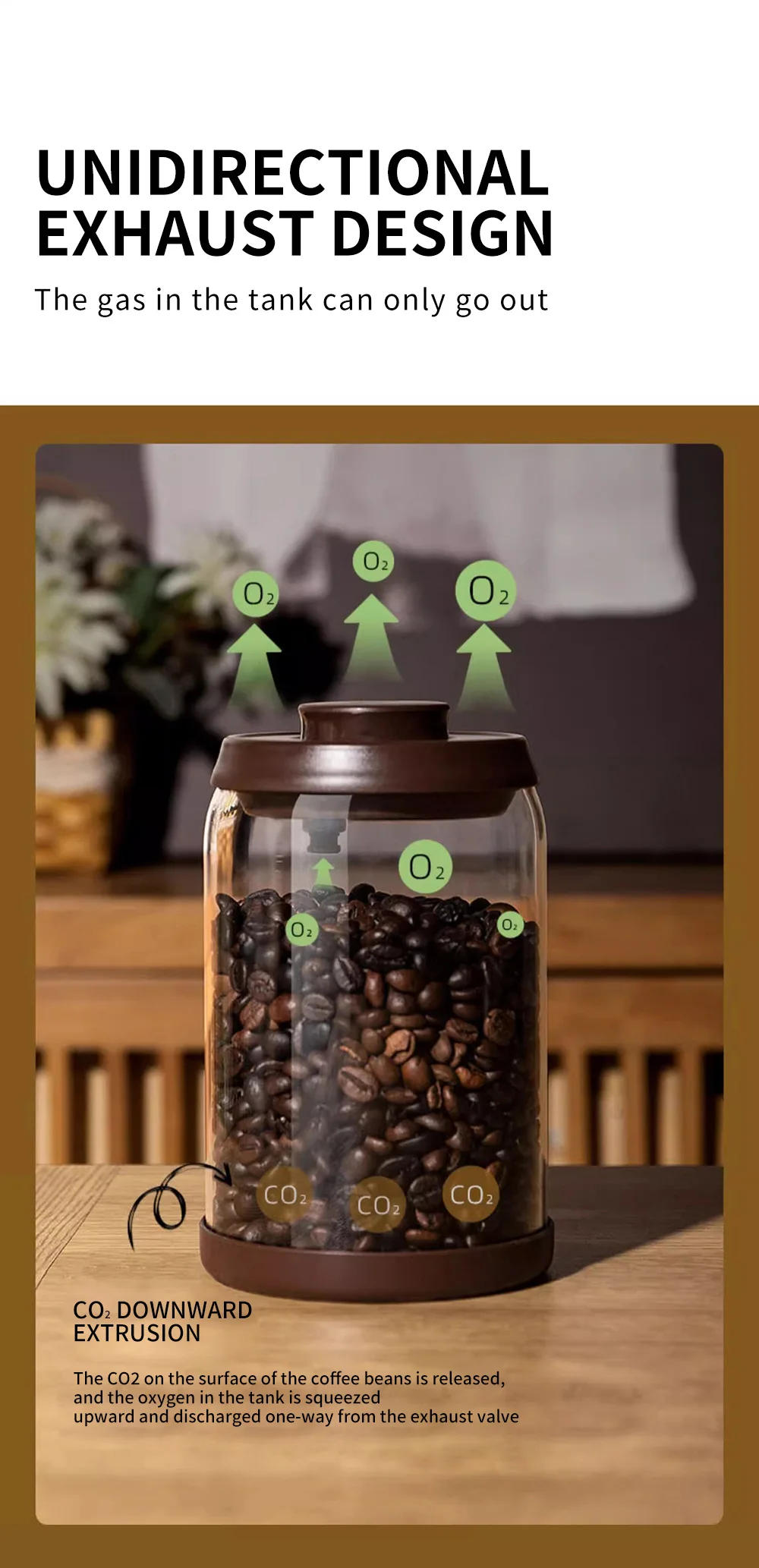 UNIDIRECTIONAL EXHAUST DESIGN

The gas in the tank can only go out

$O_2$

$O_2$

$O_2$

$O_2$

$O_2$

$O_2$

$CO_2$

$CO_2$

$CO_2$

$CO_2$ DOWNWARD EXTRUSION

The CO2 on the surface of the coffee beans is released, and the oxygen in the tank is squeezed upward and discharged one-way from the exhaust valve