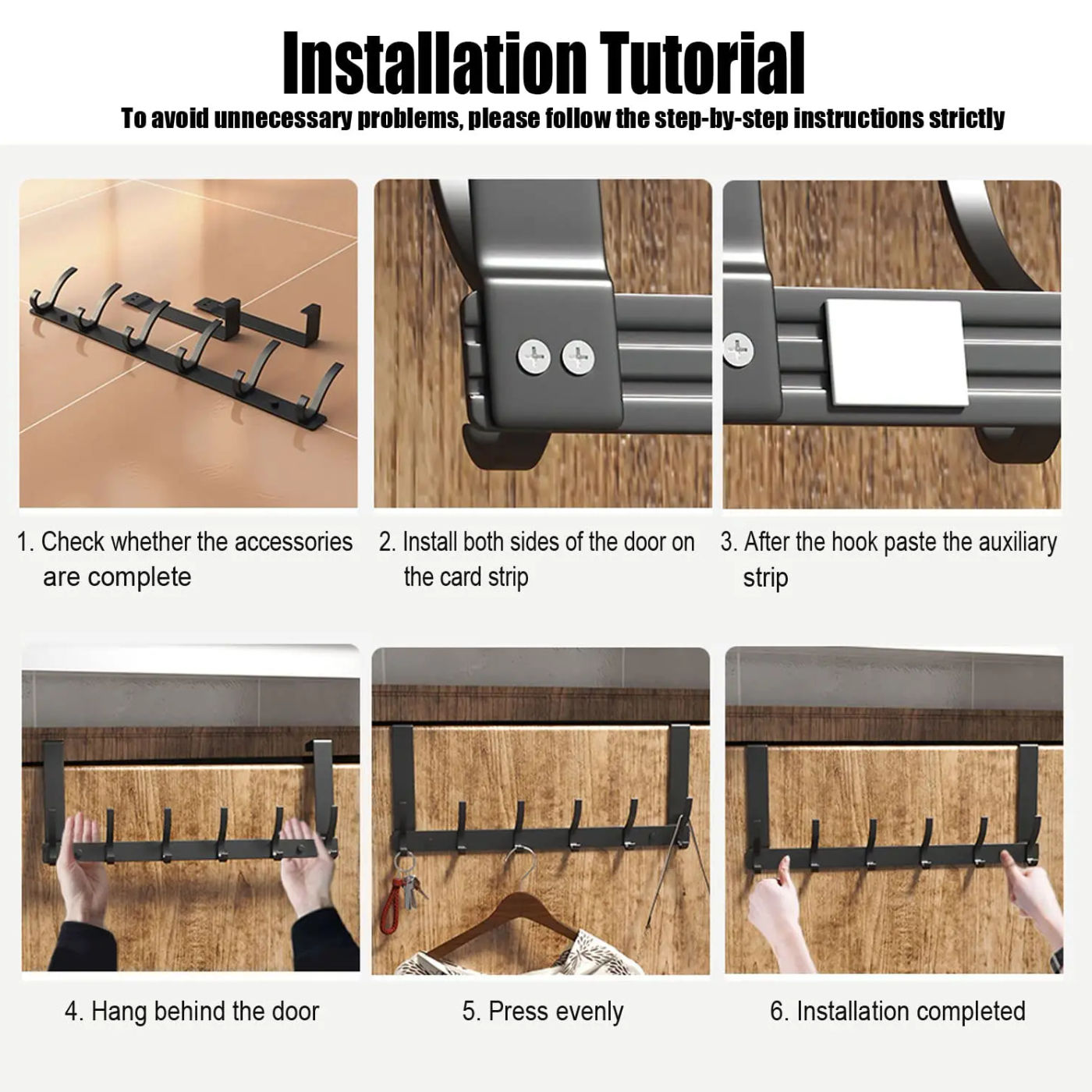 Installation Tutorial

To avoid unnecessary problems, please follow the step-by-step instructions strictly

1. Check whether the accessories are complete

2. Install both sides of the door on the card strip

3. After the hook paste the auxiliary strip

4. Hang behind the door

5. Press evenly

6. Installation completed