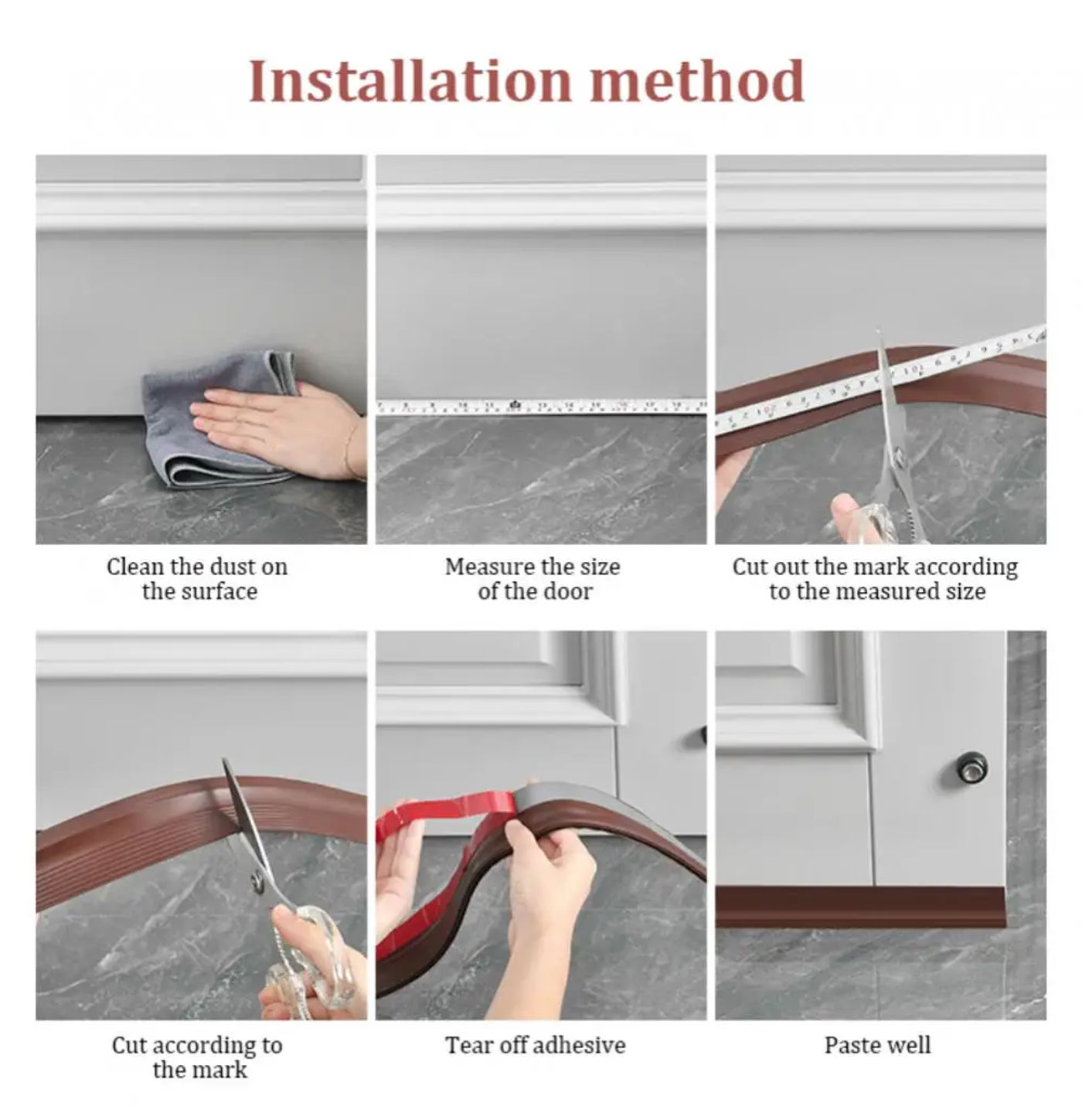 Installation method

Clean the dust on the surface

Measure the size of the door

Cut out the mark according to the measured size

Cut according to the mark

Tear off adhesive

Paste well