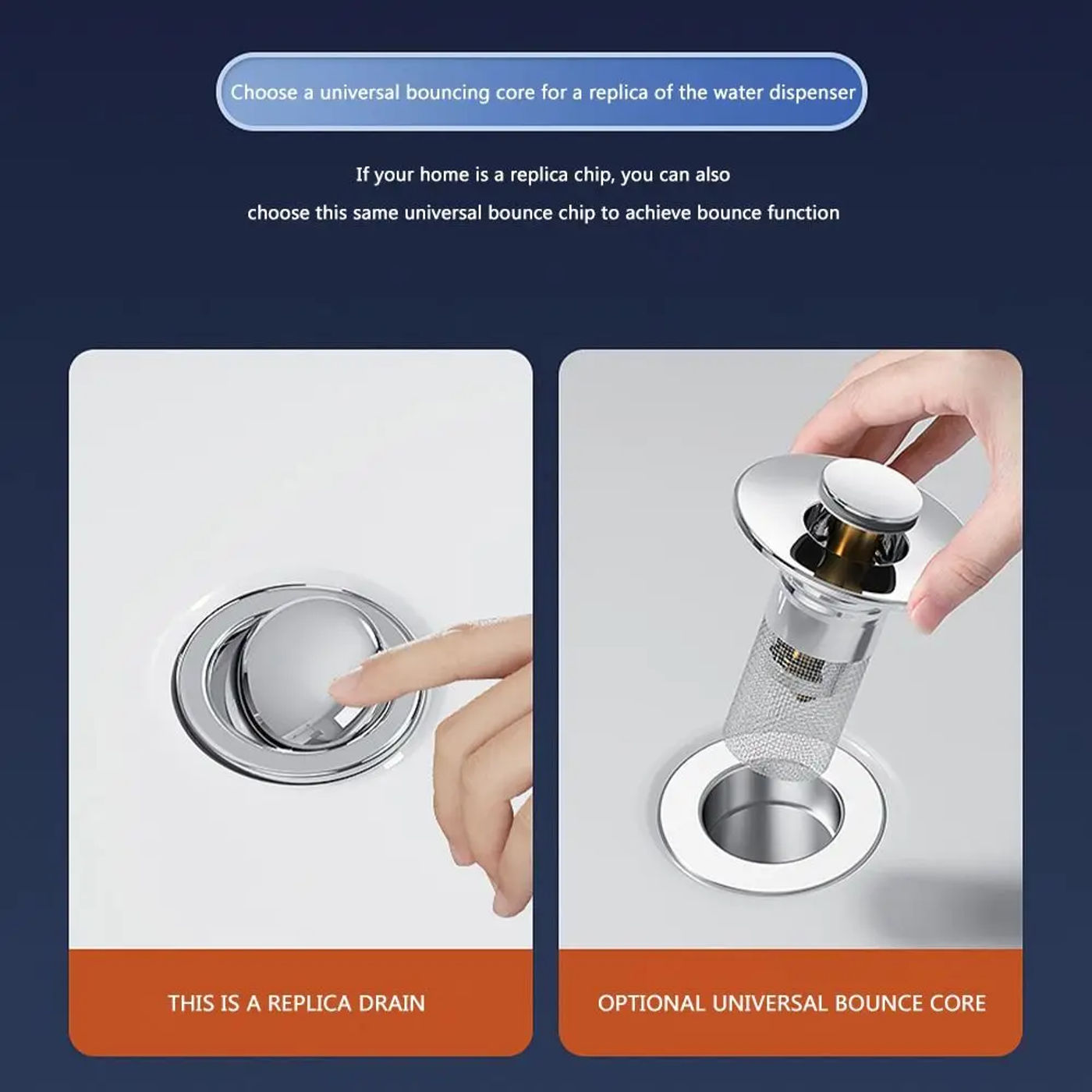 Choose a universal bouncing core for a replica of the water dispenser

If your home is a replica chip, you can also choose this same universal bounce chip to achieve bounce function

THIS IS A REPLICA DRAIN

OPTIONAL UNIVERSAL BOUNCE CORE