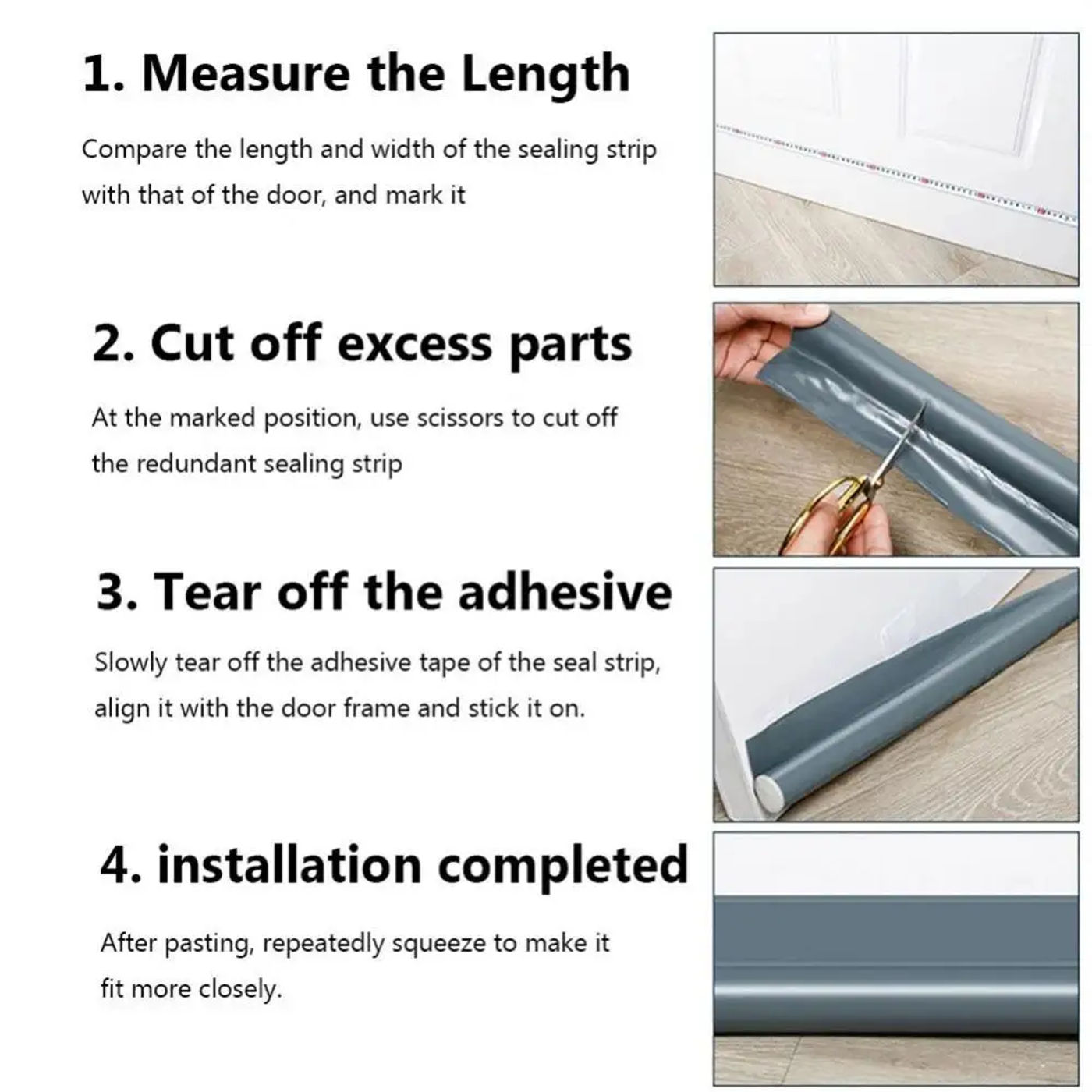 1. Measure the Length

Compare the length and width of the sealing strip with that of the door, and mark it

2. Cut off excess parts

At the marked position, use scissors to cut off the redundant sealing strip

3. Tear off the adhesive

Slowly tear off the adhesive tape of the seal strip, align it with the door frame and stick it on.

4. installation completed

After pasting, repeatedly squeeze to make it fit more closely.