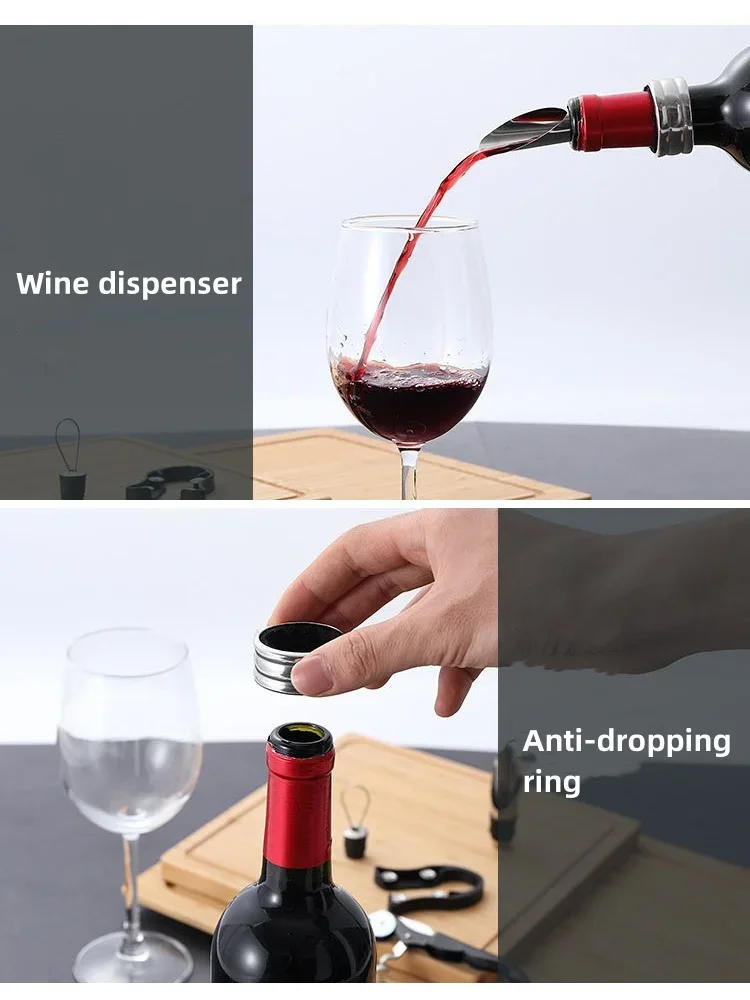 Wine dispenser

Anti-dropping ring