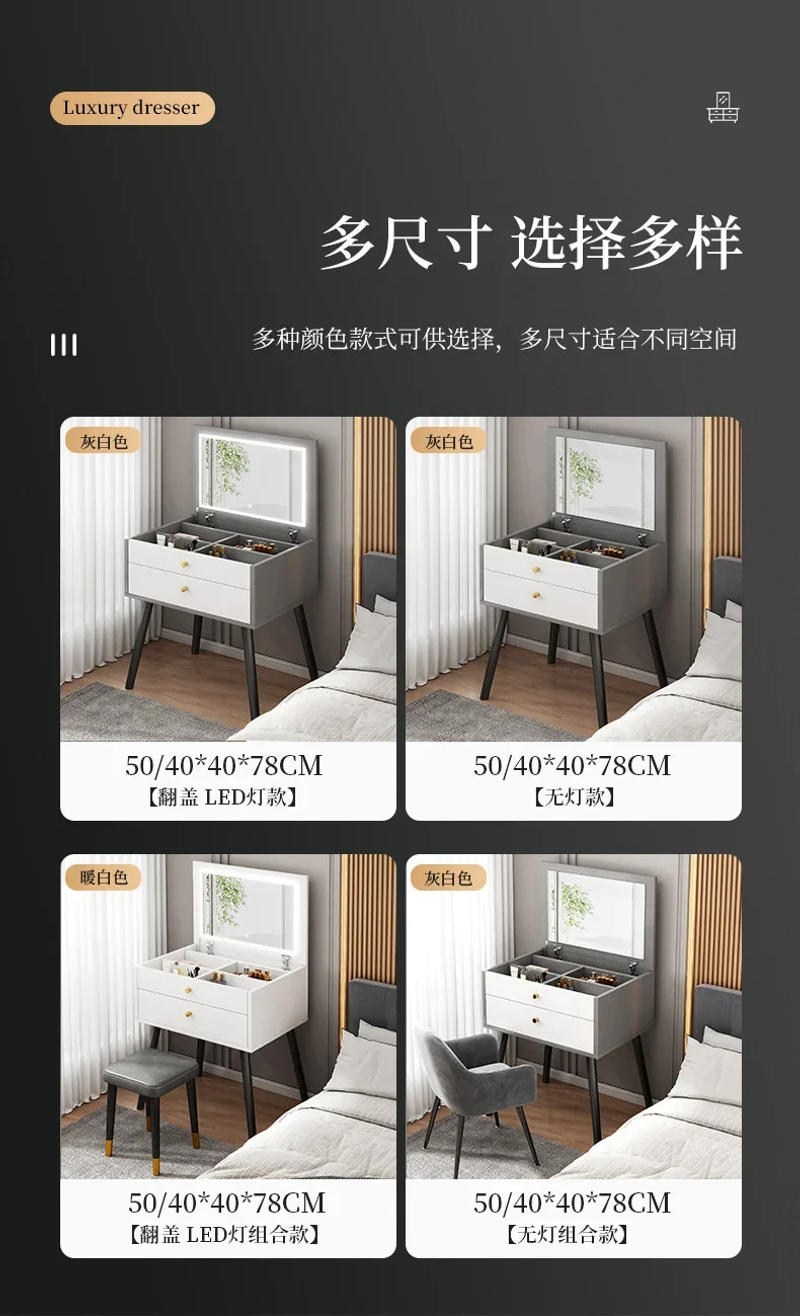 Luxury dresser

多尺寸 选择多样

多种颜色款式可供选择，多尺寸适合不同空间

灰白色

50/40*40*78CM
【翻盖 LED灯款】

灰白色

50/40*40*78CM
【无灯款】

暖白色

50/40*40*78CM
【翻盖 LED灯组合款】

灰白色

50/40*40*78CM
【无灯组合款】