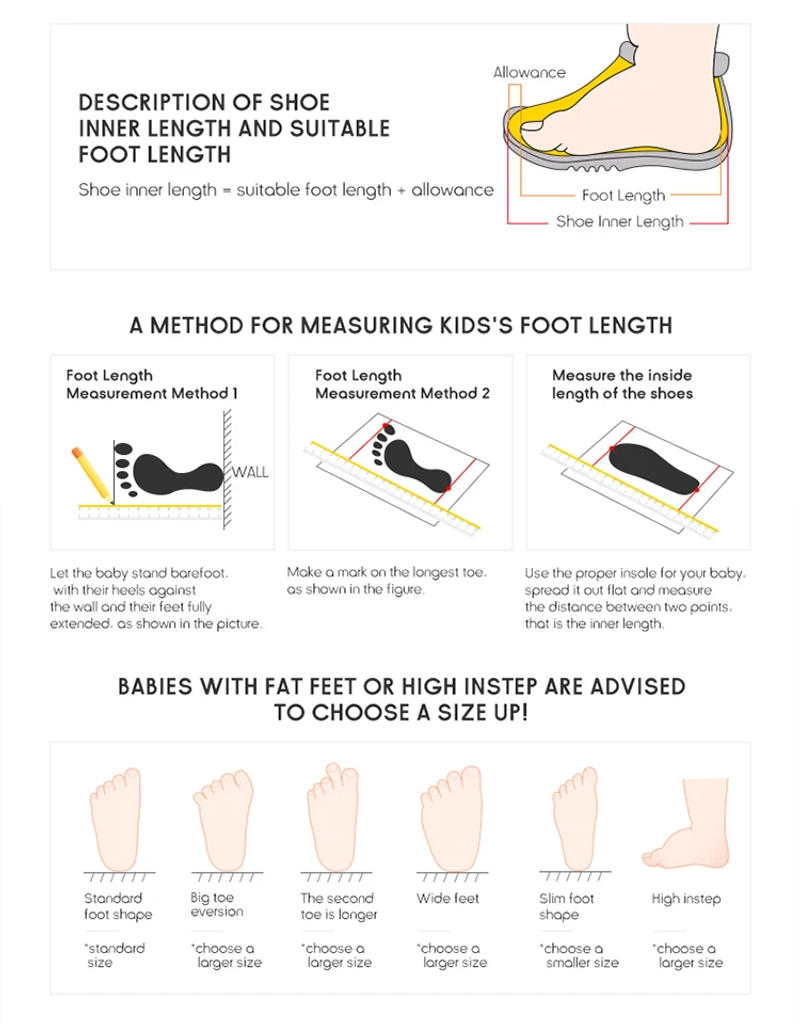 DESCRIPTION OF SHOE INNER LENGTH AND SUITABLE FOOT LENGTH

Shoe inner length = suitable foot length + allowance

Allowance

Foot Length

Shoe Inner Length

A METHOD FOR MEASURING KIDS'S FOOT LENGTH

Foot Length Measurement Method 1

WALL

Let the baby stand barefoot, with their heels against the wall and their feet fully extended, as shown in the picture.

Foot Length Measurement Method 2

Make a mark on the longest toe, as shown in the figure.

Measure the inside length of the shoes

Use the proper insole for your baby, spread it out flat and measure the distance between two points, that is the inner length.

BABIES WITH FAT FEET OR HIGH INSTEP ARE ADVISED TO CHOOSE A SIZE UP!

Standard foot shape

*standard size

Big toe eversion

*choose a larger size

The second toe is longer

*choose a larger size

Wide feet

*choose a larger size

Slim foot shape

*choose a smaller size

High instep

*choose a larger size