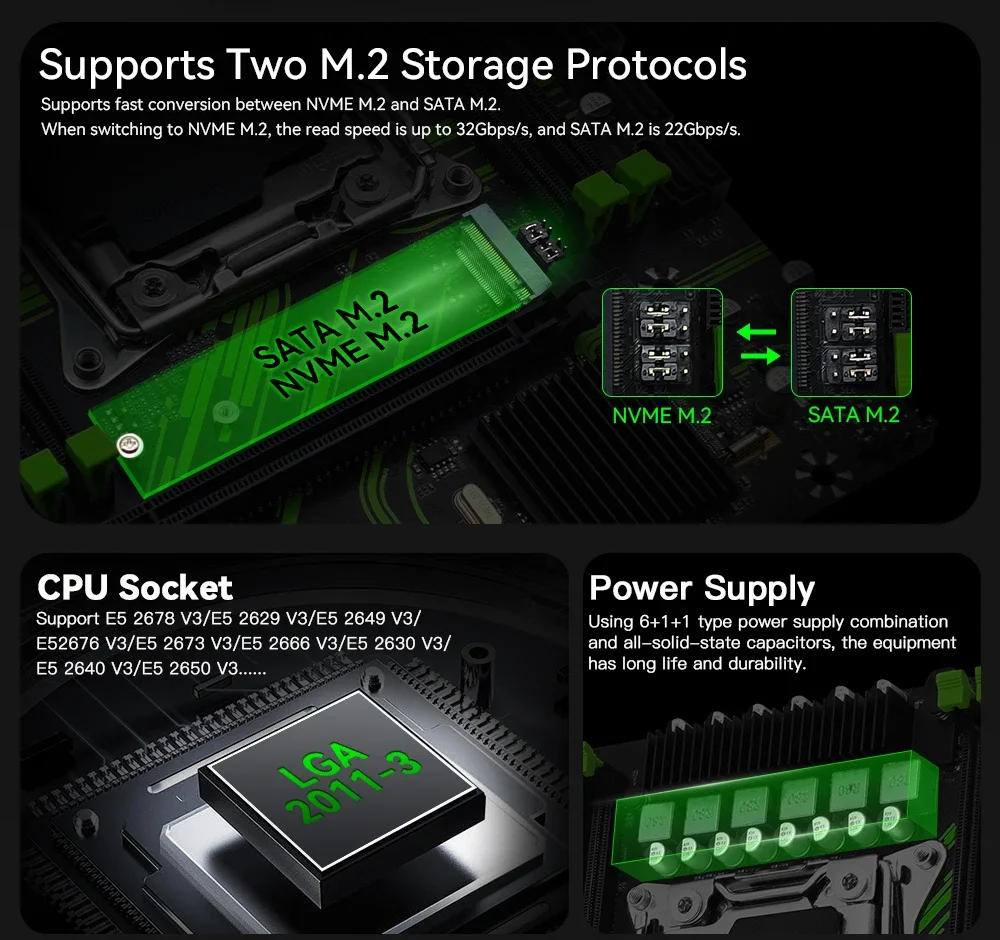 Supports Two M.2 Storage Protocols

Supports fast conversion between NVME M.2 and SATA M.2.
When switching to NVME M.2, the read speed is up to 32Gbps/s, and SATA M.2 is 22Gbps/s.

SATA M.2
NVME M.2

NVME M.2

SATA M.2

CPU Socket

Support E5 2678 V3/E5 2629 V3/E5 2649 V3/ E52676 V3/E5 2673 V3/E5 2666 V3/E5 2630 V3/ E5 2640 V3/E5 2650 V3......

LGA
2011-3

Power Supply

Using 6+1+1 type power supply combination and all-solid-state capacitors, the equipment has long life and durability.