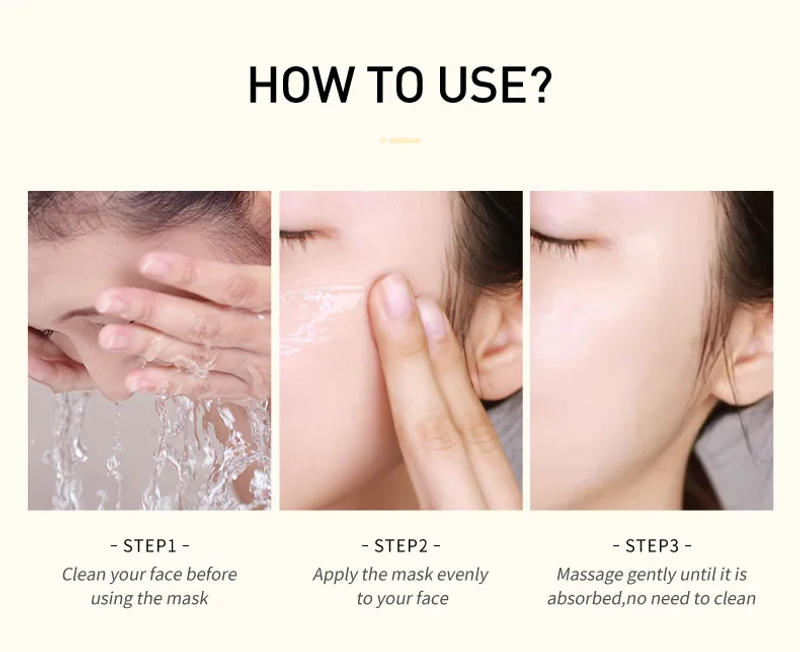 HOW TO USE?

- STEP1 -
Clean your face before using the mask

- STEP2 -
Apply the mask evenly to your face

- STEP3 -
Massage gently until it is absorbed,no need to clean