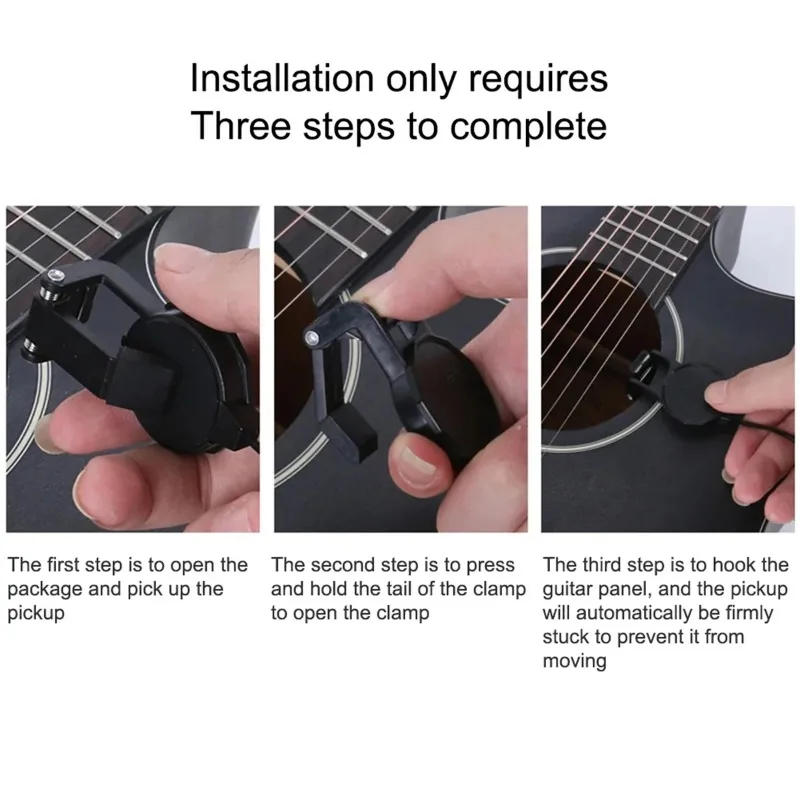 Installation only requires
Three steps to complete

The first step is to open the package and pick up the pickup

The second step is to press and hold the tail of the clamp to open the clamp

The third step is to hook the guitar panel, and the pickup will automatically be firmly stuck to prevent it from moving