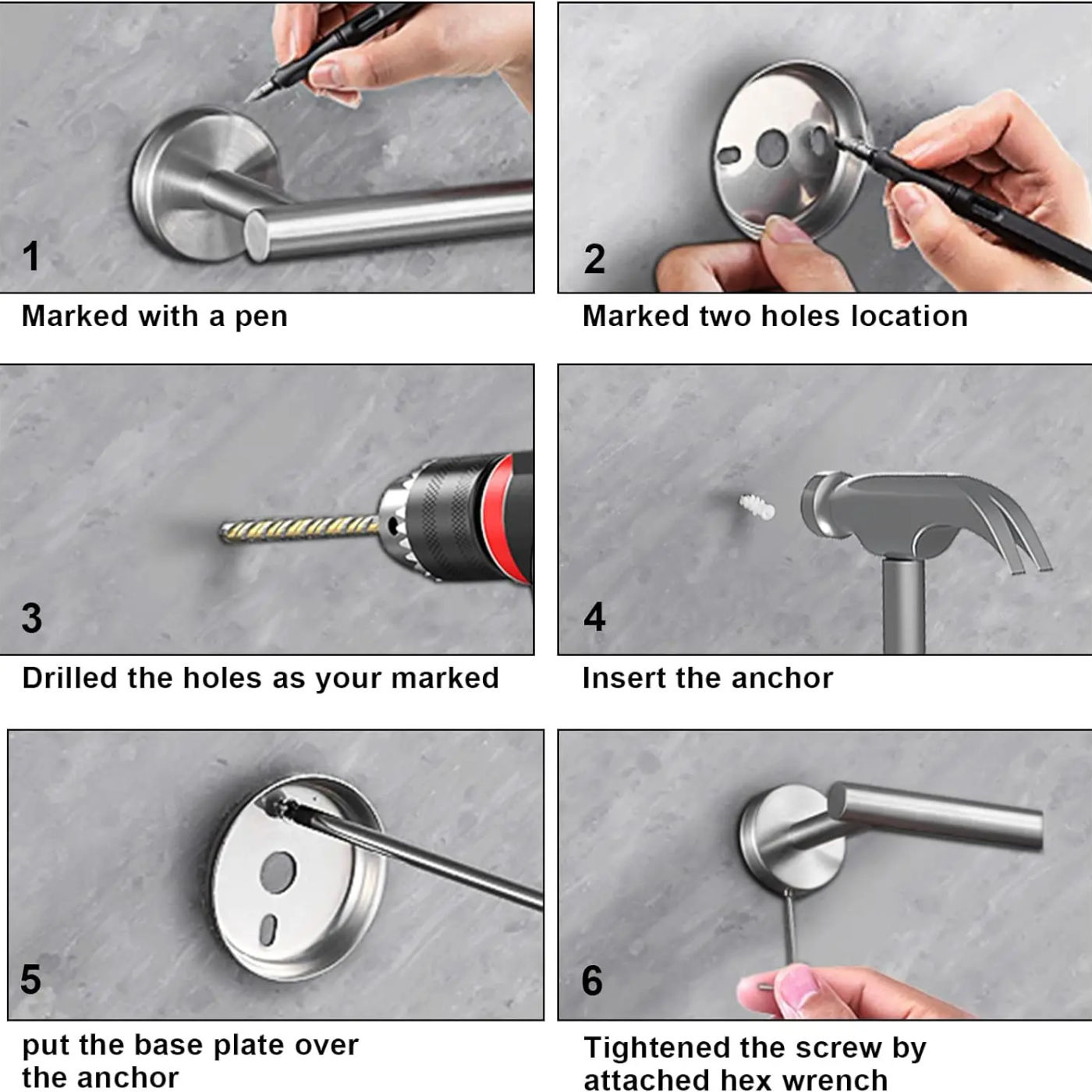 1

Marked with a pen

2

Marked two holes location

3

Drilled the holes as your marked

4

Insert the anchor

5

put the base plate over the anchor

6

Tightened the screw by attached hex wrench