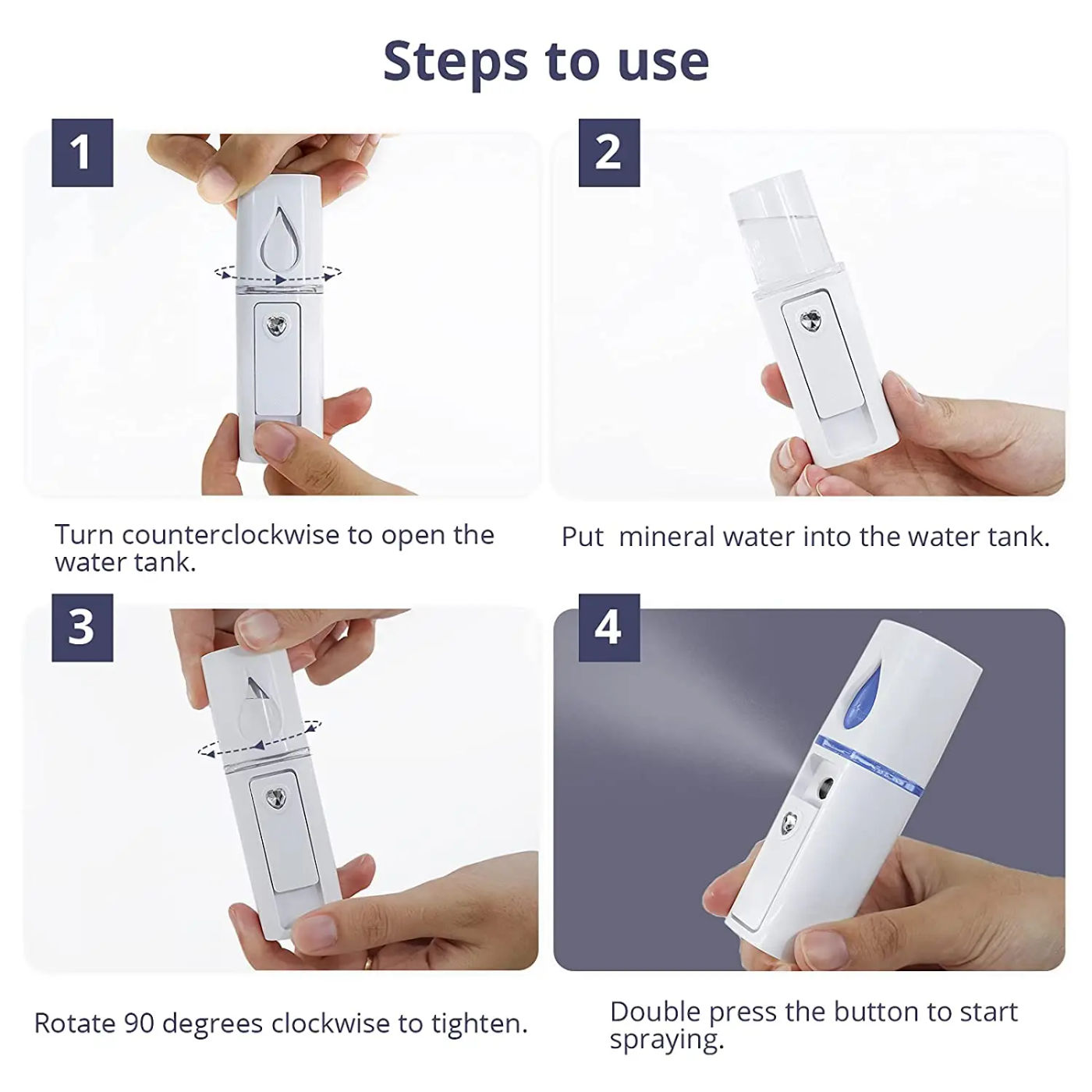 Steps to use

1

Turn counterclockwise to open the water tank.

2

Put  mineral water into the water tank.

3

Rotate 90 degrees clockwise to tighten.

4

Double press the button to start spraying.