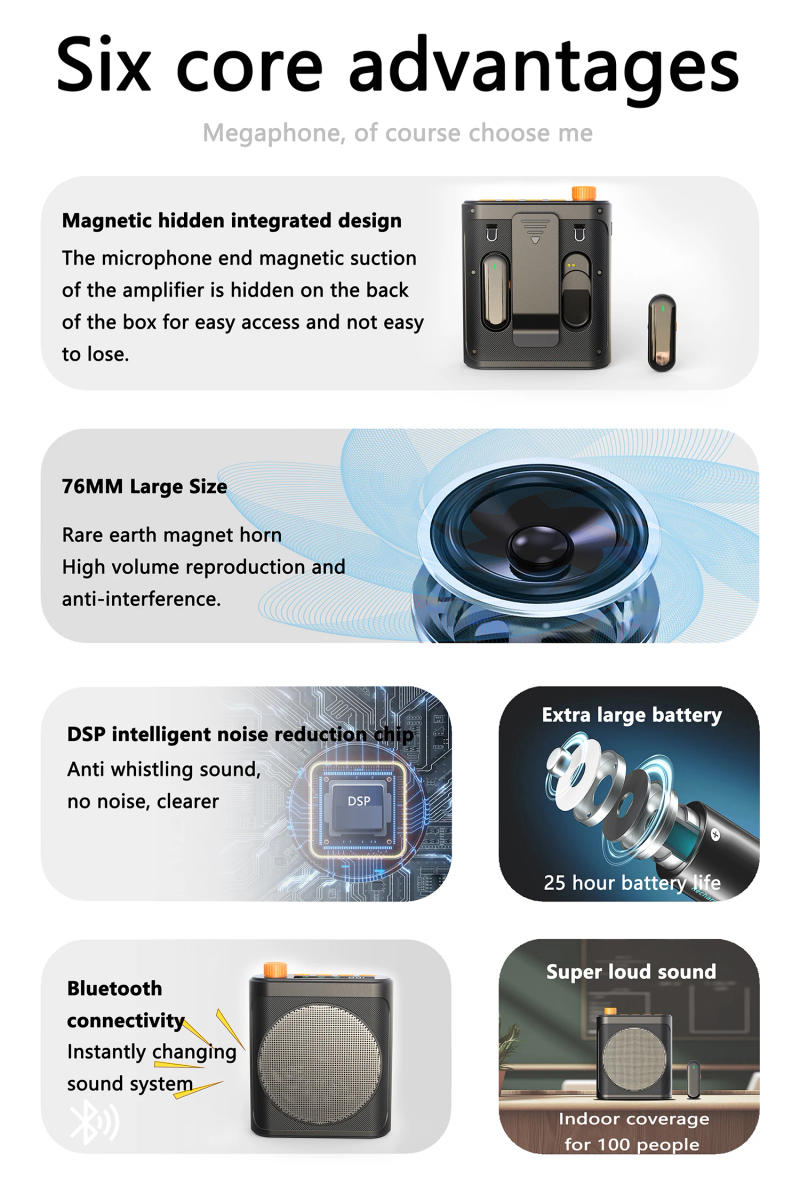 Six core advantages

Megaphone, of course choose me

Magnetic hidden integrated design

The microphone end magnetic suction of the amplifier is hidden on the back of the box for easy access and not easy to lose.

76MM Large Size

Rare earth magnet horn
High volume reproduction and anti-interference.

DSP intelligent noise reduction chip

Anti whistling sound, no noise, clearer

DSP

Extra large battery

25 hour battery life

Bluetooth connectivity

Instantly changing sound system

Super loud sound

Indoor coverage for 100 people