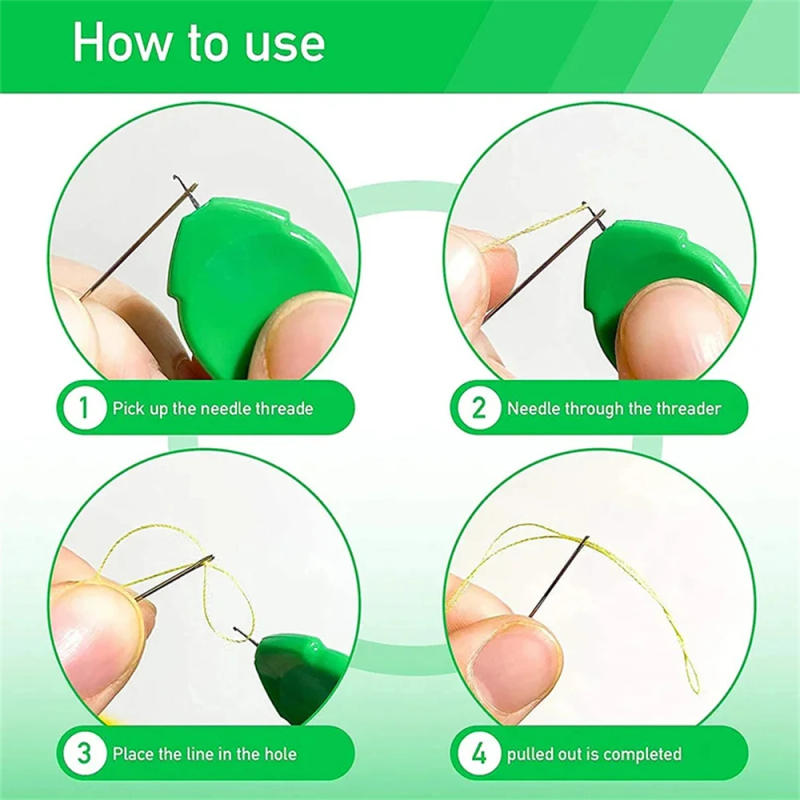 How to use

1 Pick up the needle threade

2 Needle through the threader

3 Place the line in the hole

4 pulled out is completed