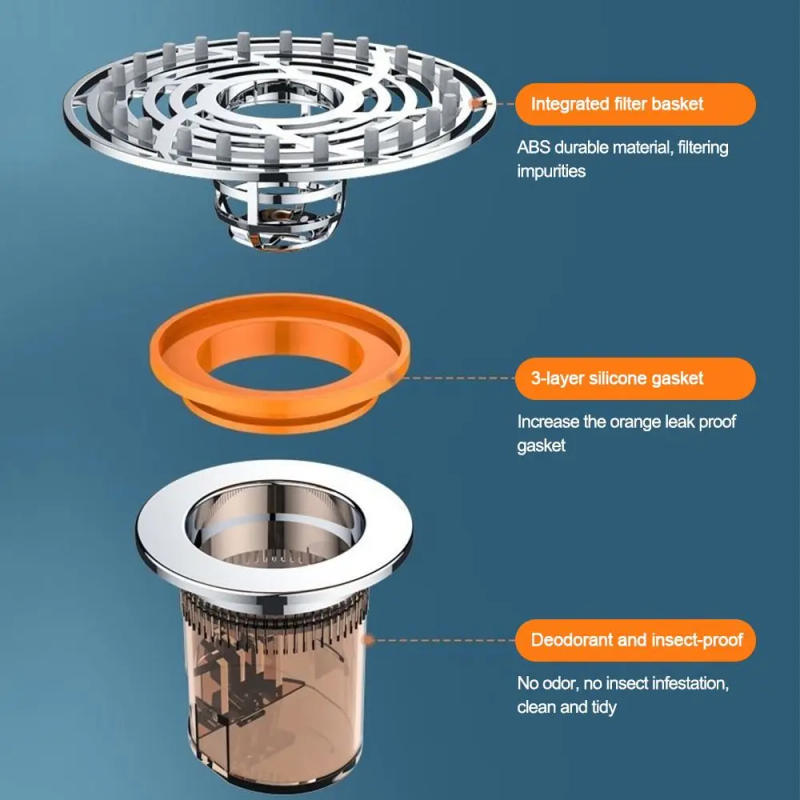 Integrated filter basket

ABS durable material, filtering impurities

3-layer silicone gasket

Increase the orange leak proof gasket

Deodorant and insect-proof

No odor, no insect infestation, clean and tidy