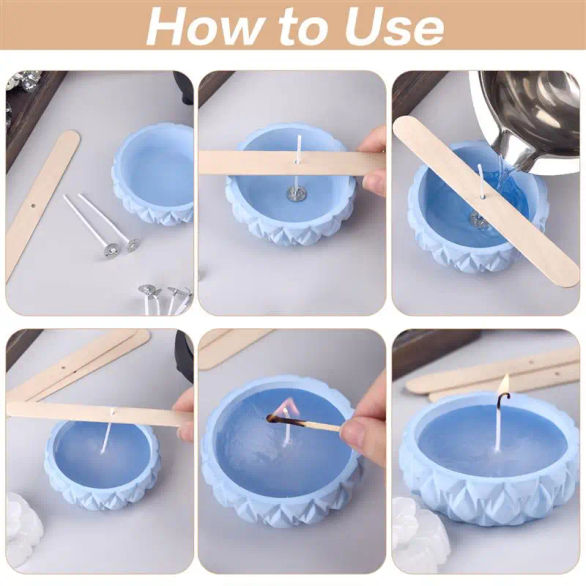 How to Use