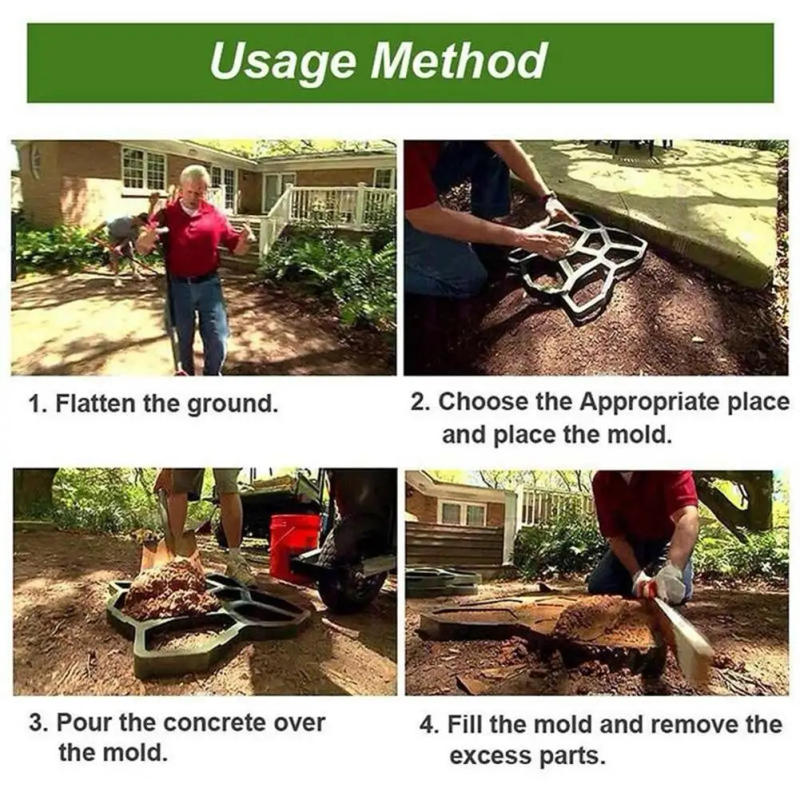 Usage Method

1. Flatten the ground.

2. Choose the Appropriate place and place the mold.

3. Pour the concrete over the mold.

4. Fill the mold and remove the excess parts.