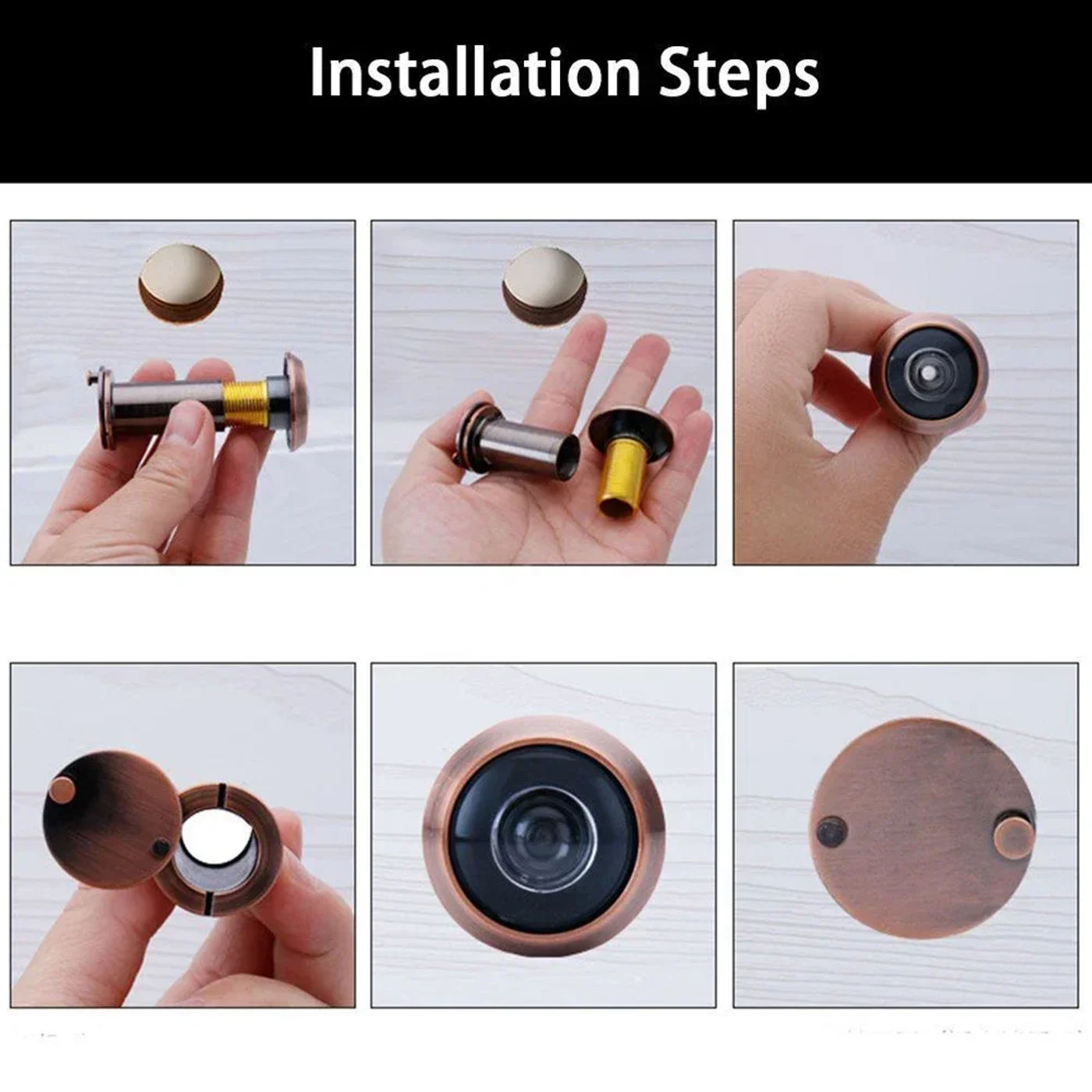 Installation Steps