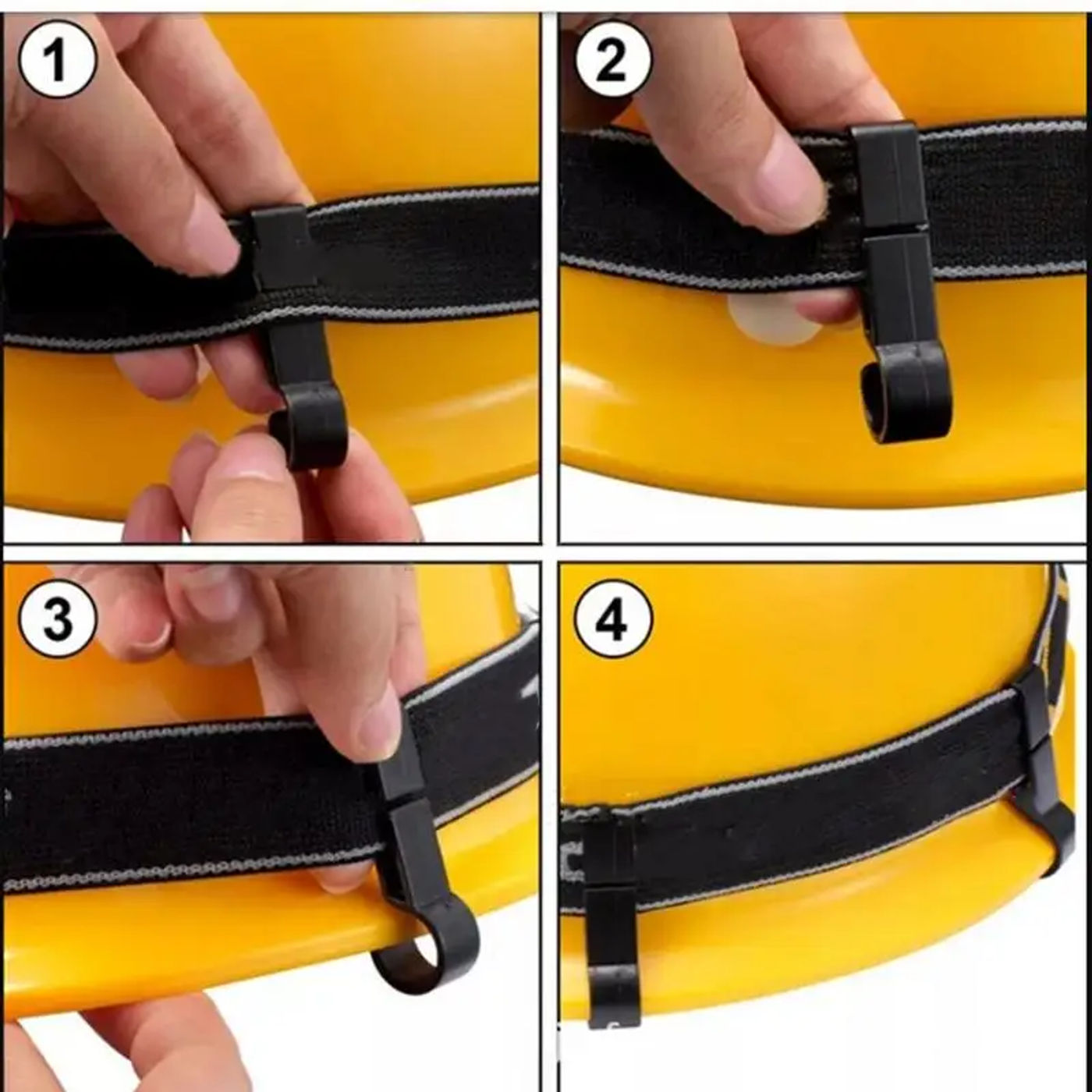 1

2

3

4