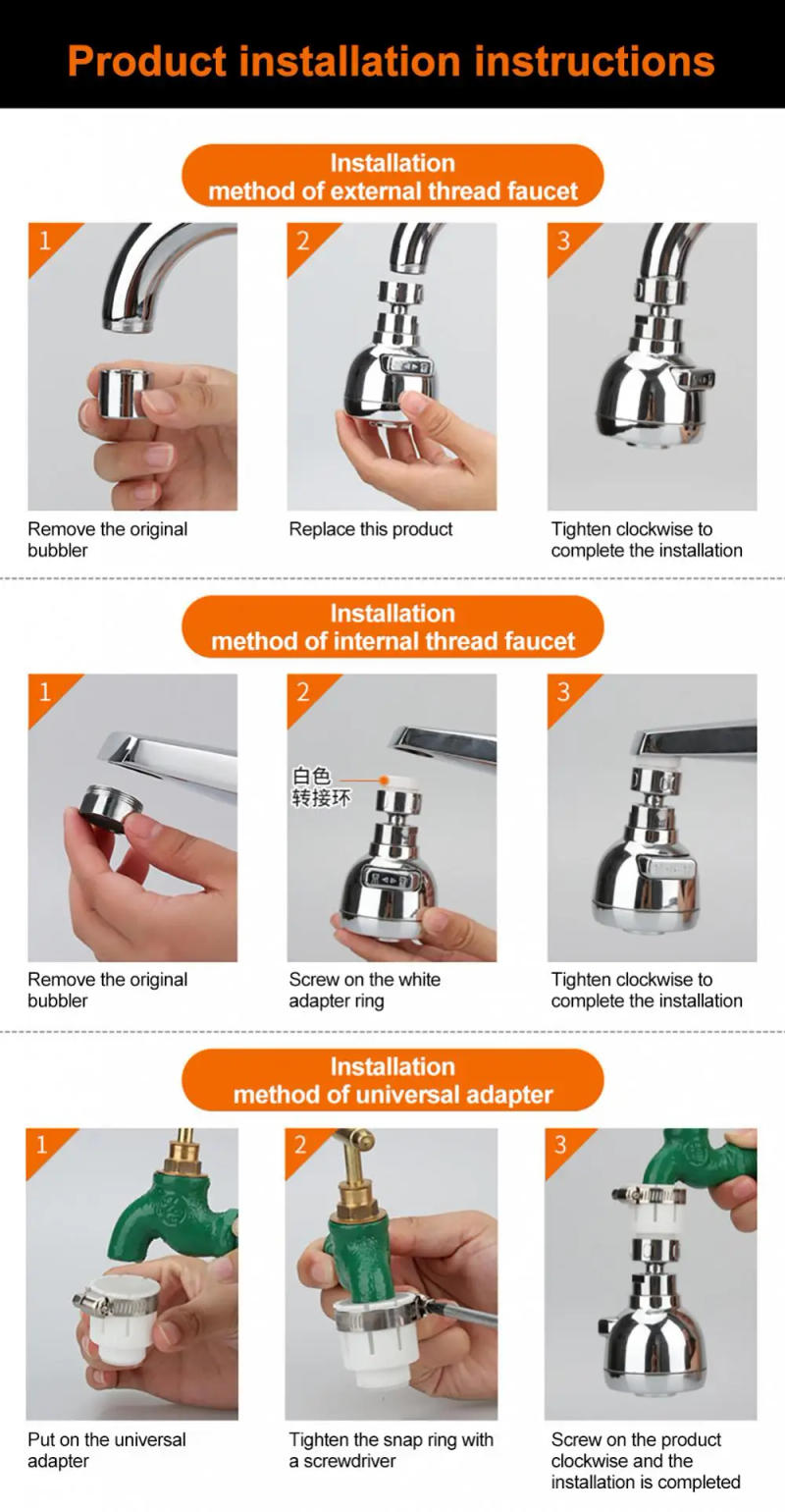 Product installation instructions

Installation method of external thread faucet

1

Remove the original bubbler

2

Replace this product

3

Tighten clockwise to complete the installation

Installation method of internal thread faucet

1

Remove the original bubbler

2

白色 转接环

Screw on the white adapter ring

3

Tighten clockwise to complete the installation

Installation method of universal adapter

1

Put on the universal adapter

2

Tighten the snap ring with a screwdriver

3

Screw on the product clockwise and the installation is completed