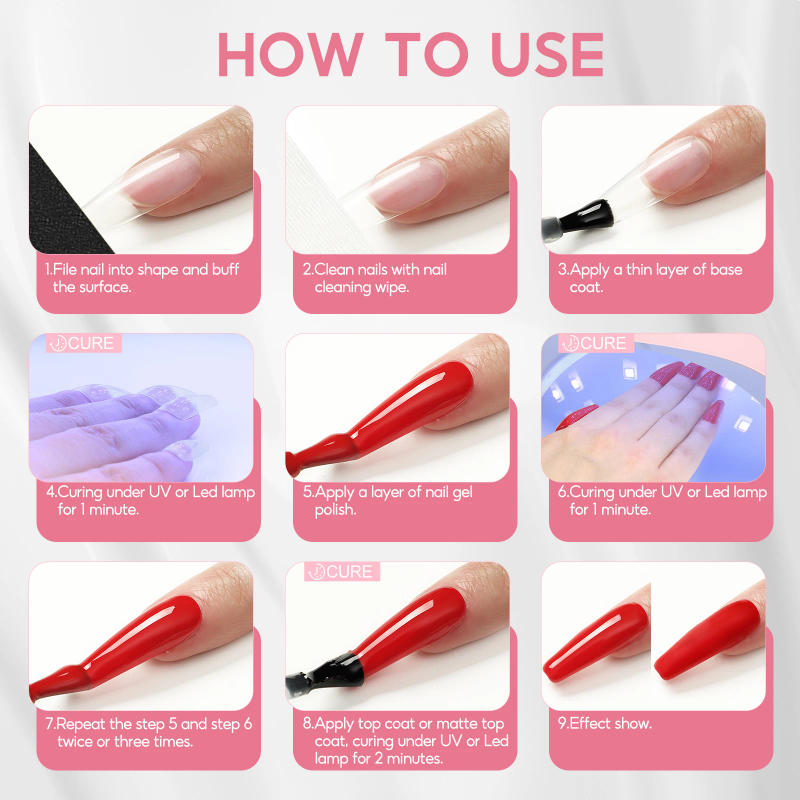 HOW TO USE

1.File nail into shape and buff the surface.

2.Clean nails with nail cleaning wipe.

3.Apply a thin layer of base coat.

CURE

4.Curing under UV or Led lamp for 1 minute.

5.Apply a layer of nail gel polish.

CURE

6.Curing under UV or Led lamp for 1 minute.

7.Repeat the step 5 and step 6 twice or three times.

CURE

8.Apply top coat or matte top coat, curing under UV or Led lamp for 2 minutes.

9.Effect show.