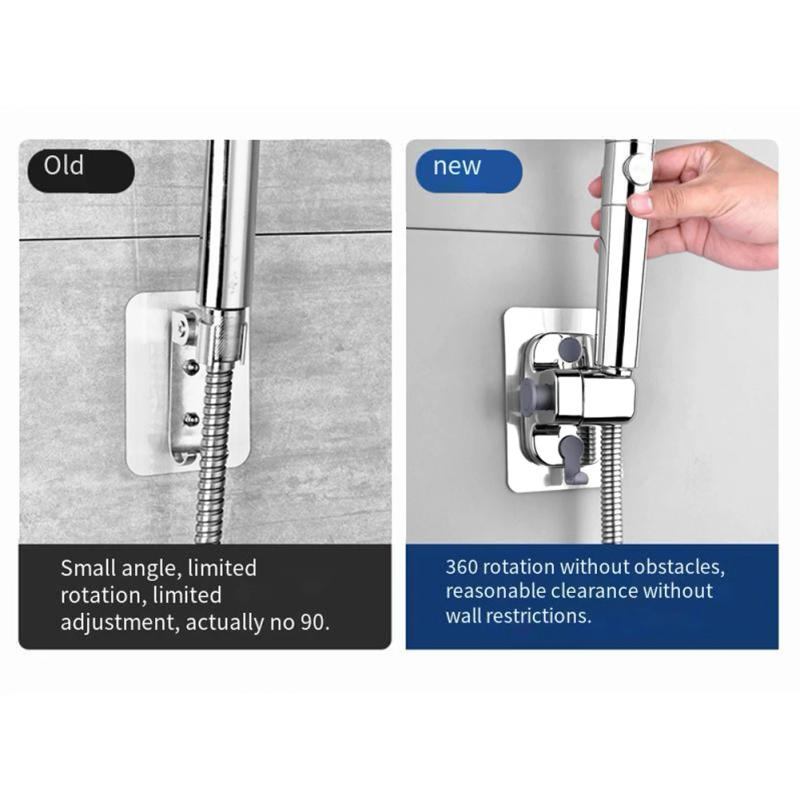 Old

Small angle, limited rotation, limited adjustment, actually no 90.

new

360 rotation without obstacles, reasonable clearance without wall restrictions.