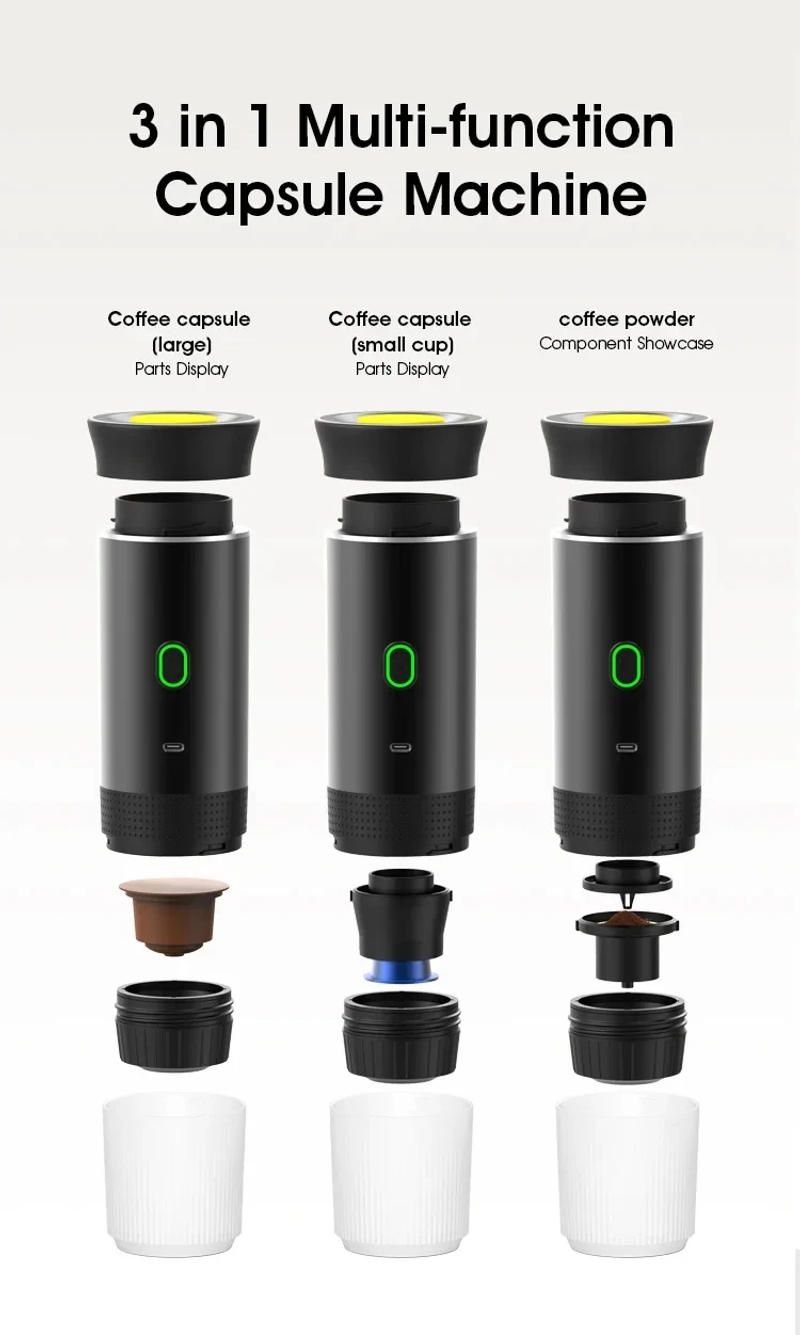 3 in 1 Multi-function Capsule Machine

Coffee capsule (large)
Parts Display

Coffee capsule (small cup)
Parts Display

coffee powder
Component Showcase