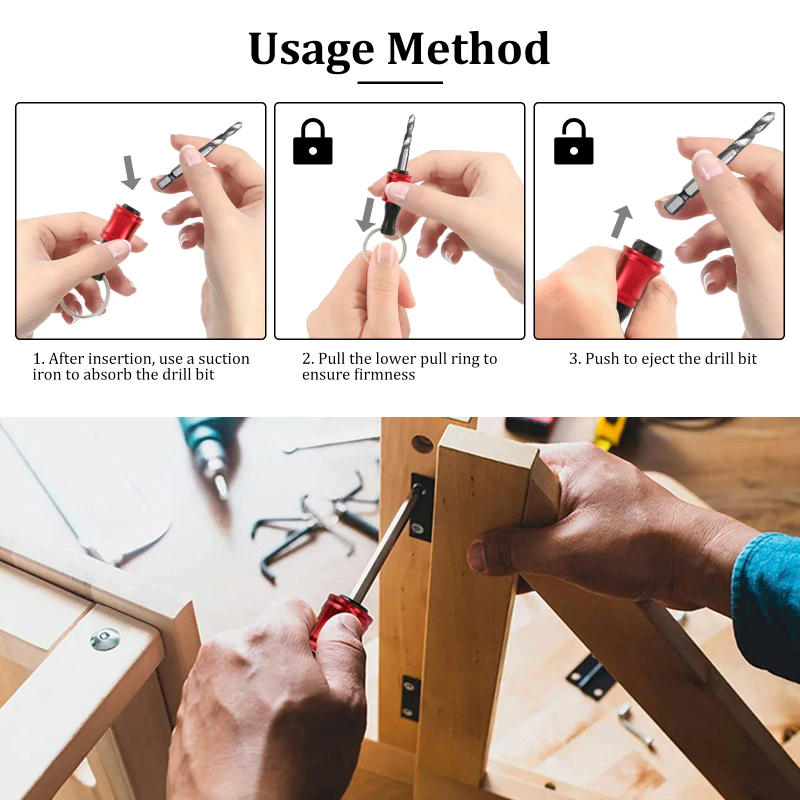 Usage Method

1. After insertion, use a suction iron to absorb the drill bit

2. Pull the lower pull ring to ensure firmness

3. Push to eject the drill bit