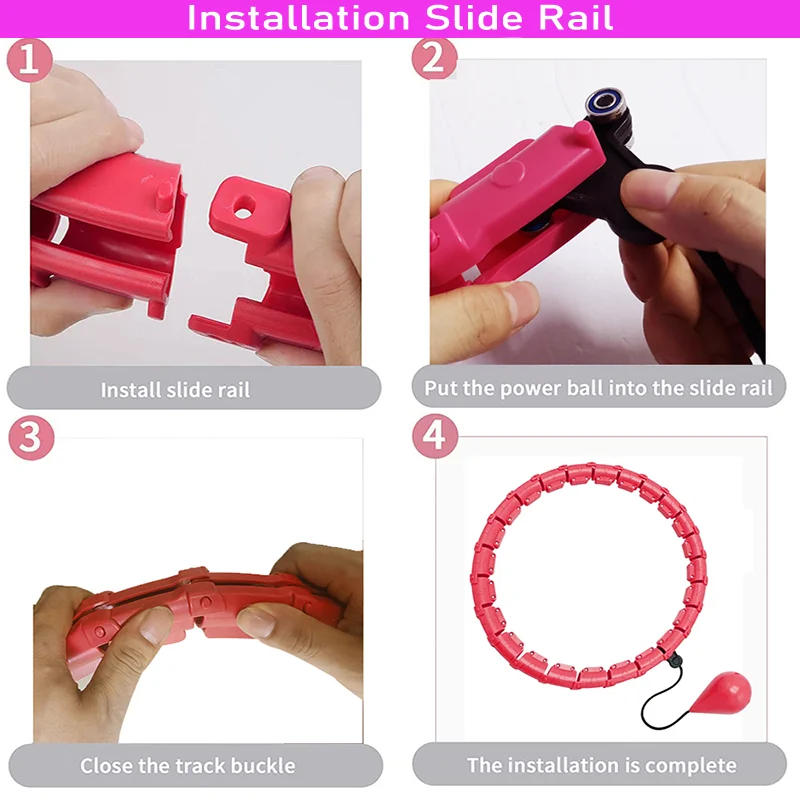 Installation Slide Rail

1

Install slide rail

2

Put the power ball into the slide rail

3

Close the track buckle

4

The installation is complete