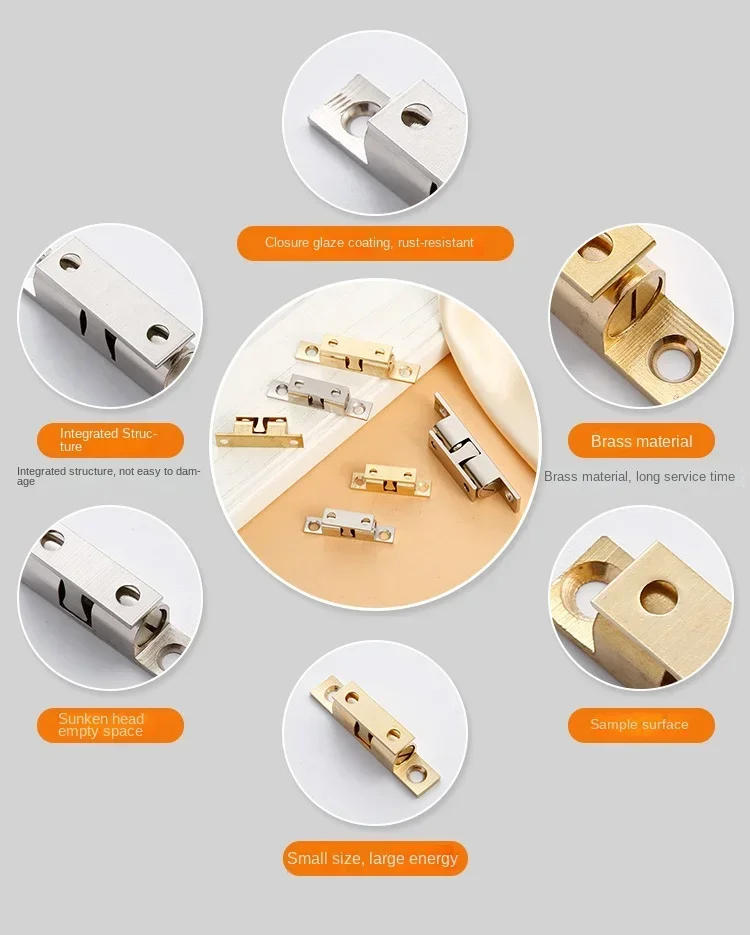 Closure glaze coating, rust-resistant

Integrated Structure

Integrated structure, not easy to damage

Brass material

Brass material, long service time

Sunken head empty space

Sample surface

Small size, large energy