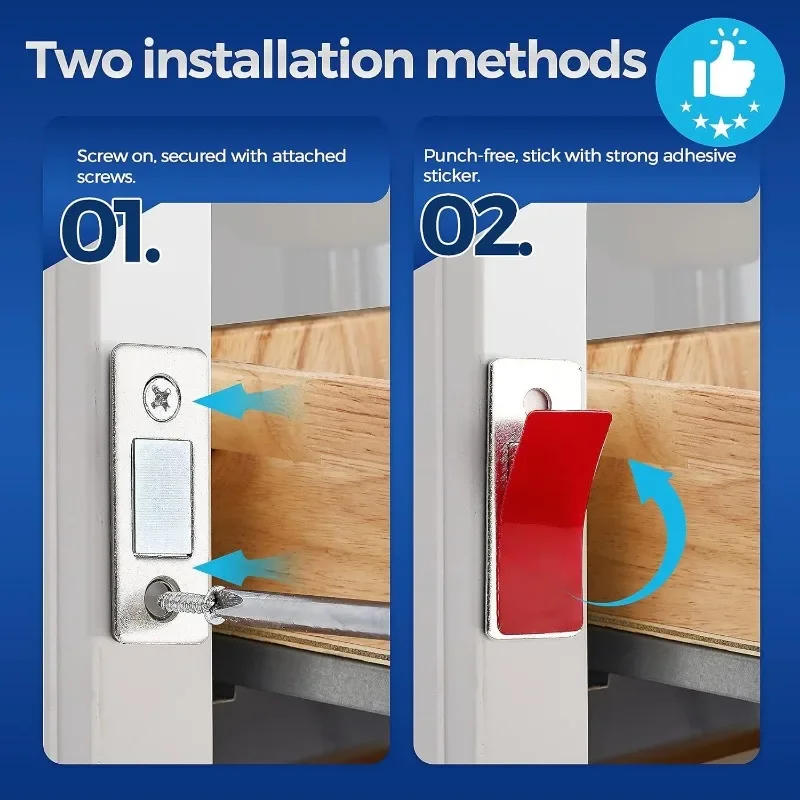 Two installation methods

Screw on, secured with attached screws.

01.

Punch-free, stick with strong adhesive sticker.

02.